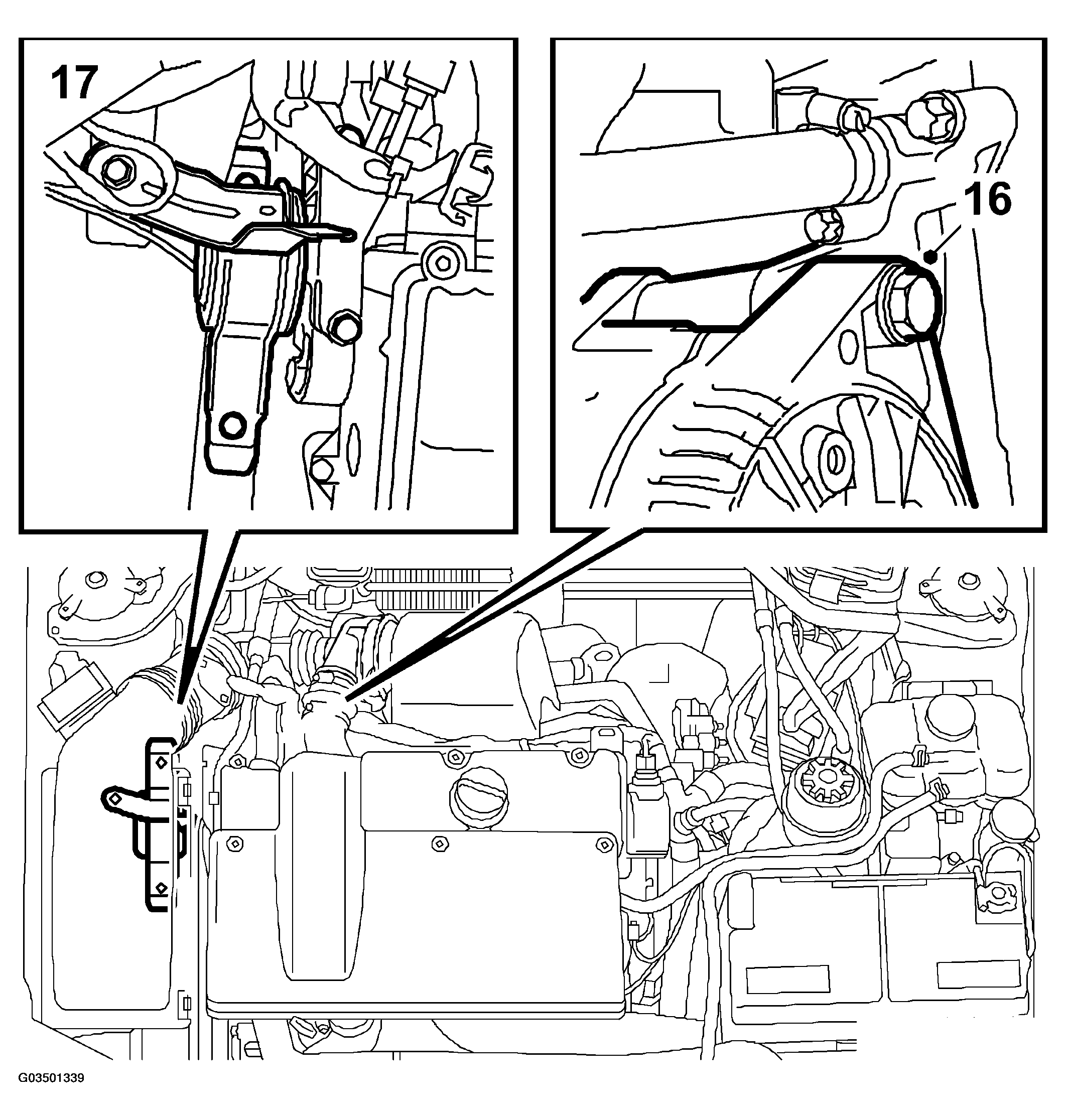 17

16

G03501339