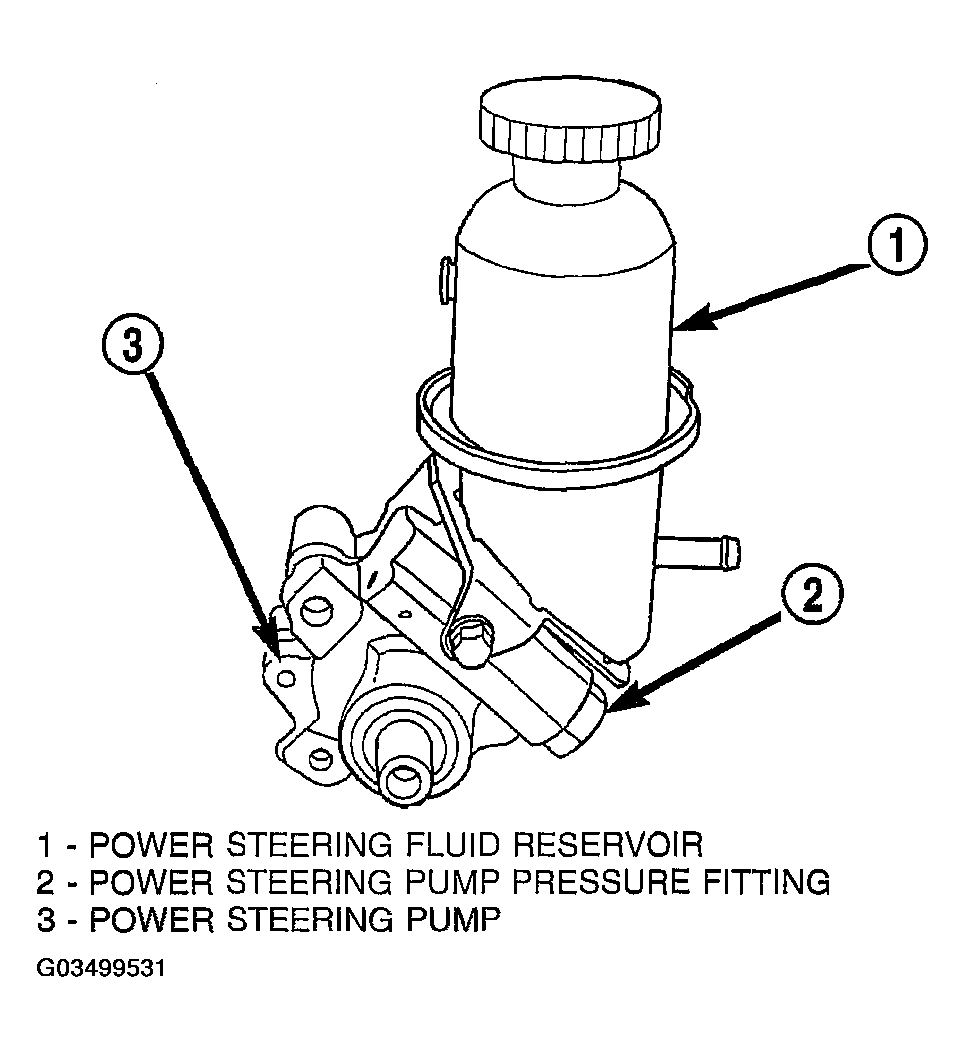 1

3

2

1 - POWER STEERING FLUID RESERVOIR
2 - POWER STEERING PUMP PRESSURE FITTING
3 - POWER STEERING PUMP

G03499531