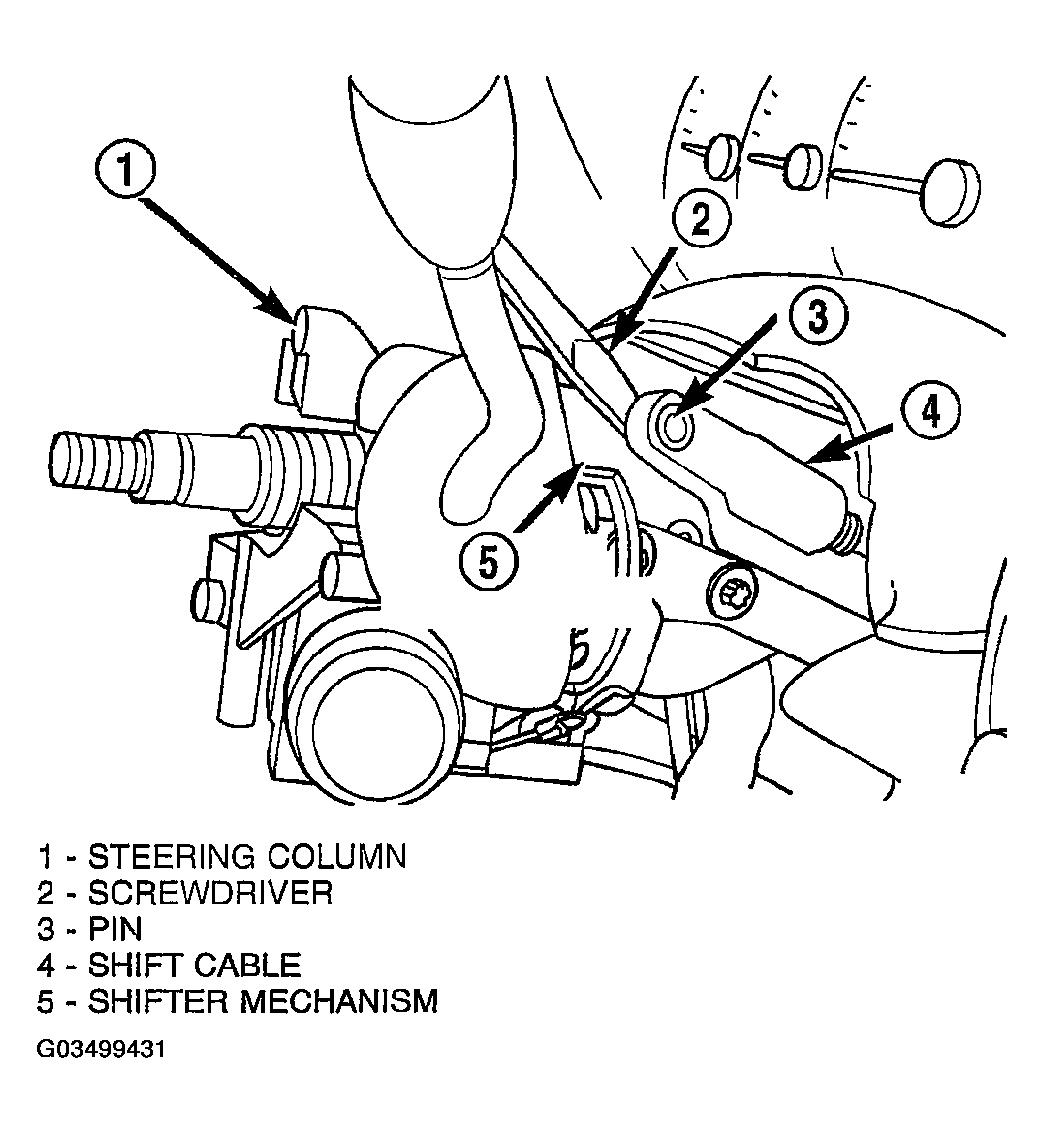 1
2
3
4
5

1 - STEERING COLUMN
2 - SCREWDRIVER
3 - PIN
4 - SHIFT CABLE
5 - SHIFTER MECHANISM

G03499431