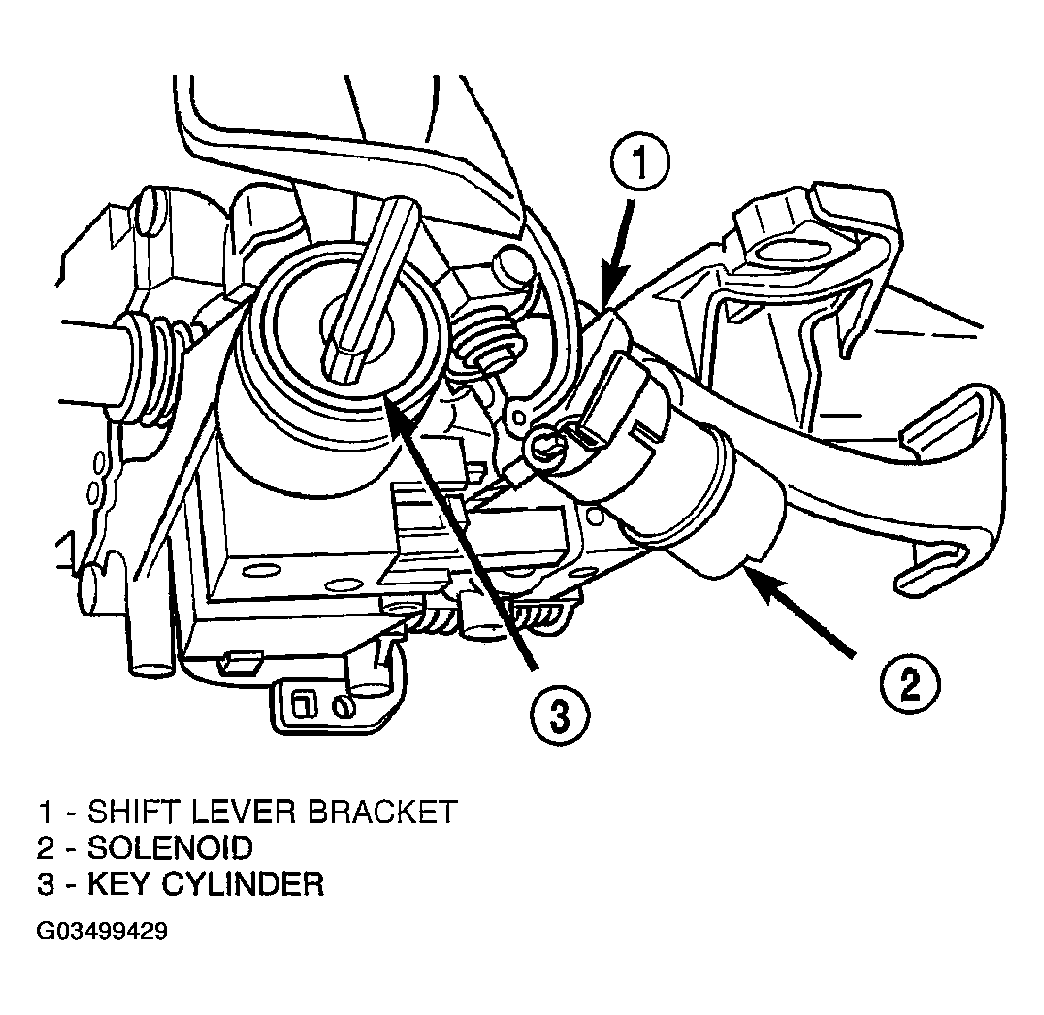 1

2

3

1 - SHIFT LEVER BRACKET
2 - SOLENOID
3 - KEY CYLINDER

G03499429