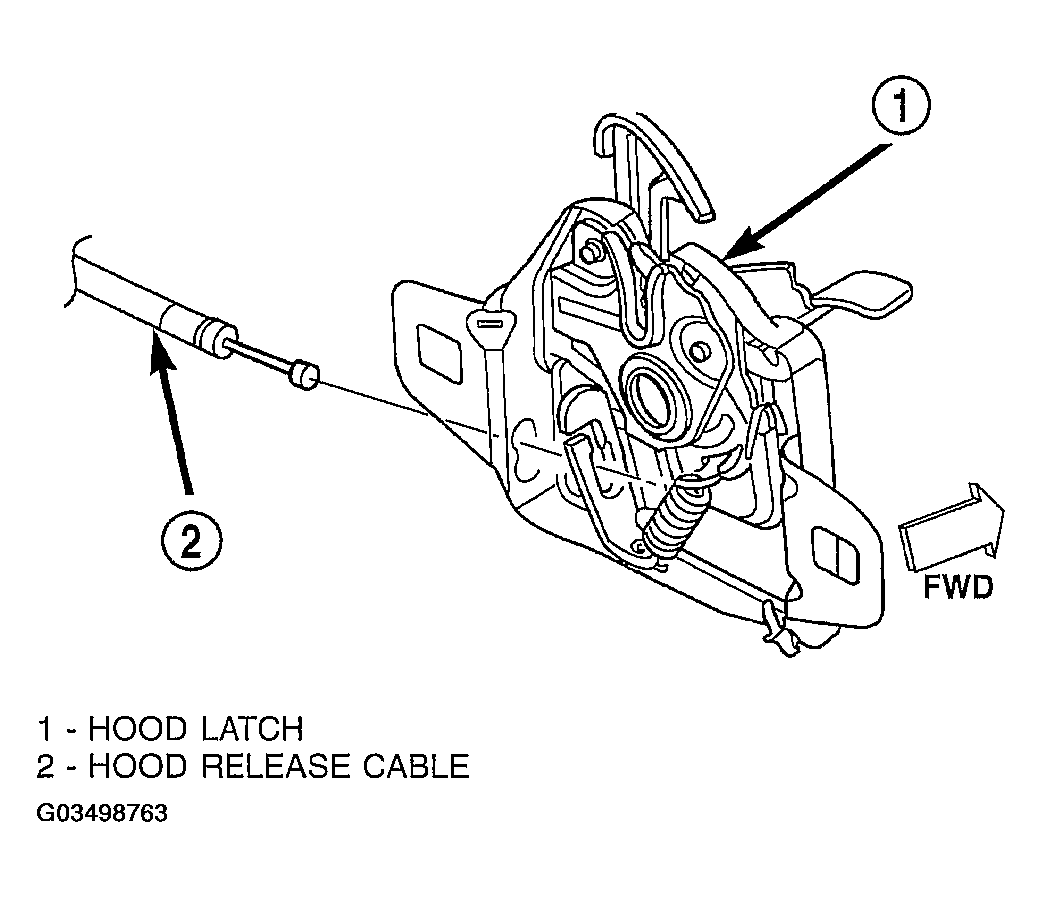 1

2

FWD

1 - HOOD LATCH
2 - HOOD RELEASE CABLE

G03498763