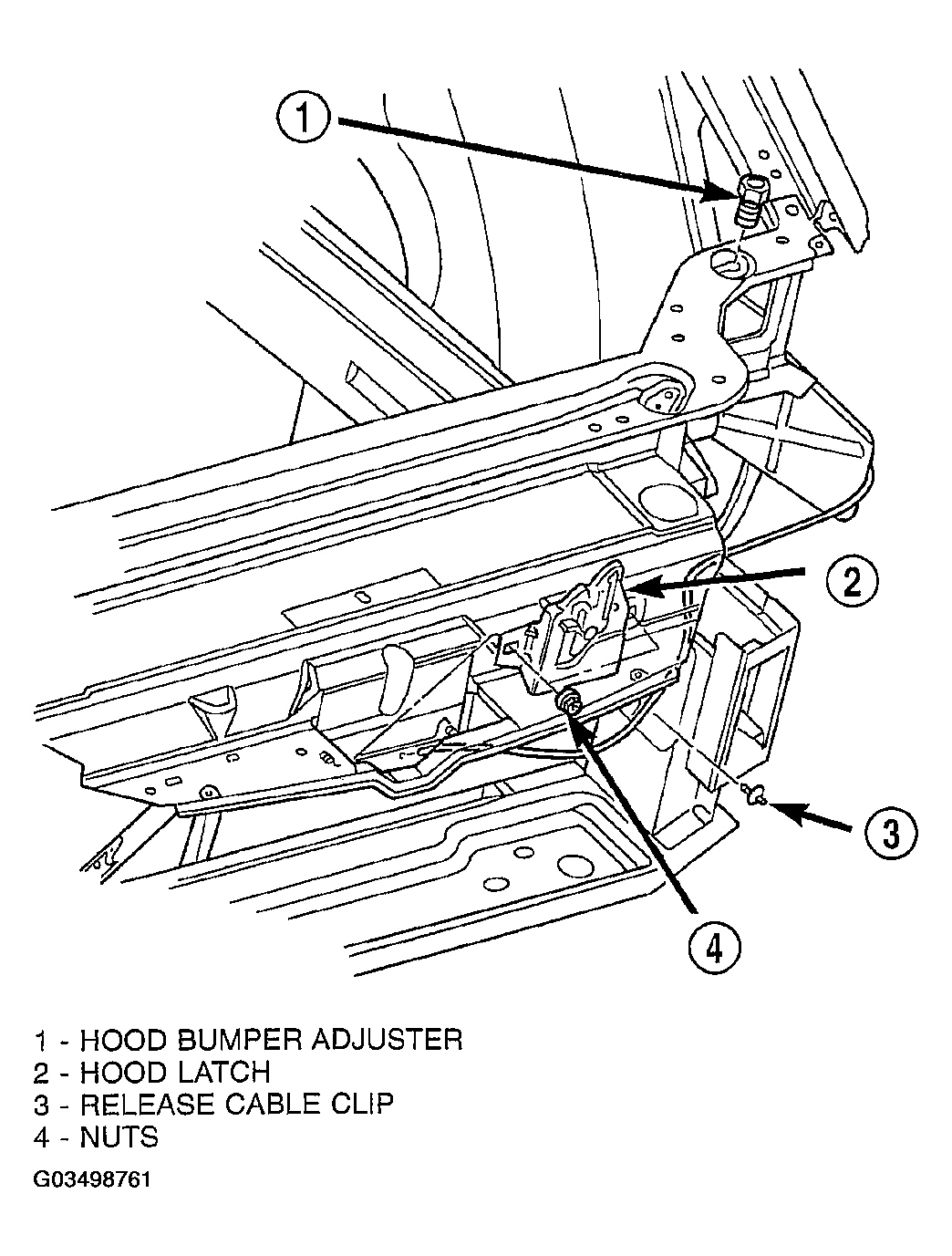 1

2

3

4

1 - HOOD BUMPER ADJUSTER
2 - HOOD LATCH
3 - RELEASE CABLE CLIP
4 - NUTS

G03498761