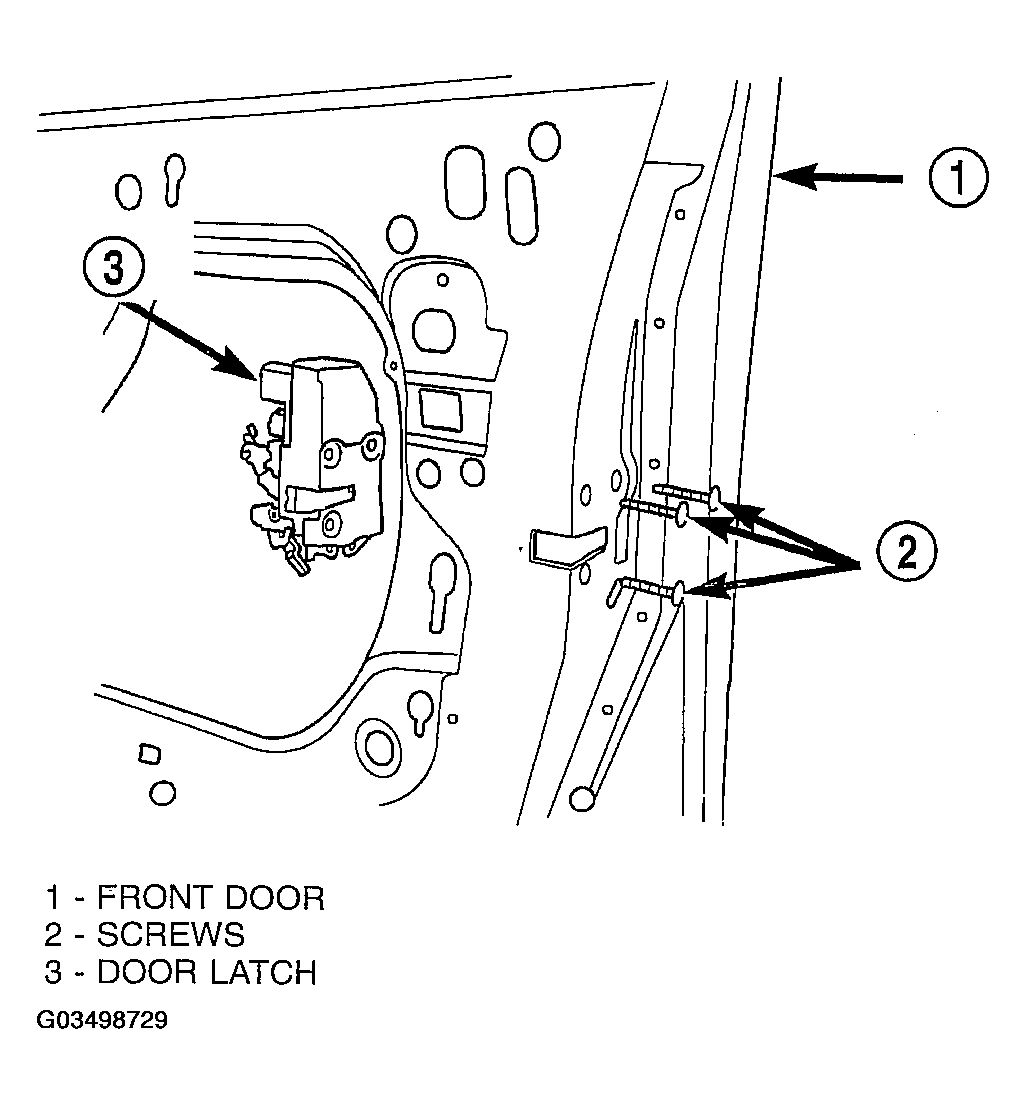 1

3

2

1 - FRONT DOOR
2 - SCREWS
3 - DOOR LATCH

G03498729