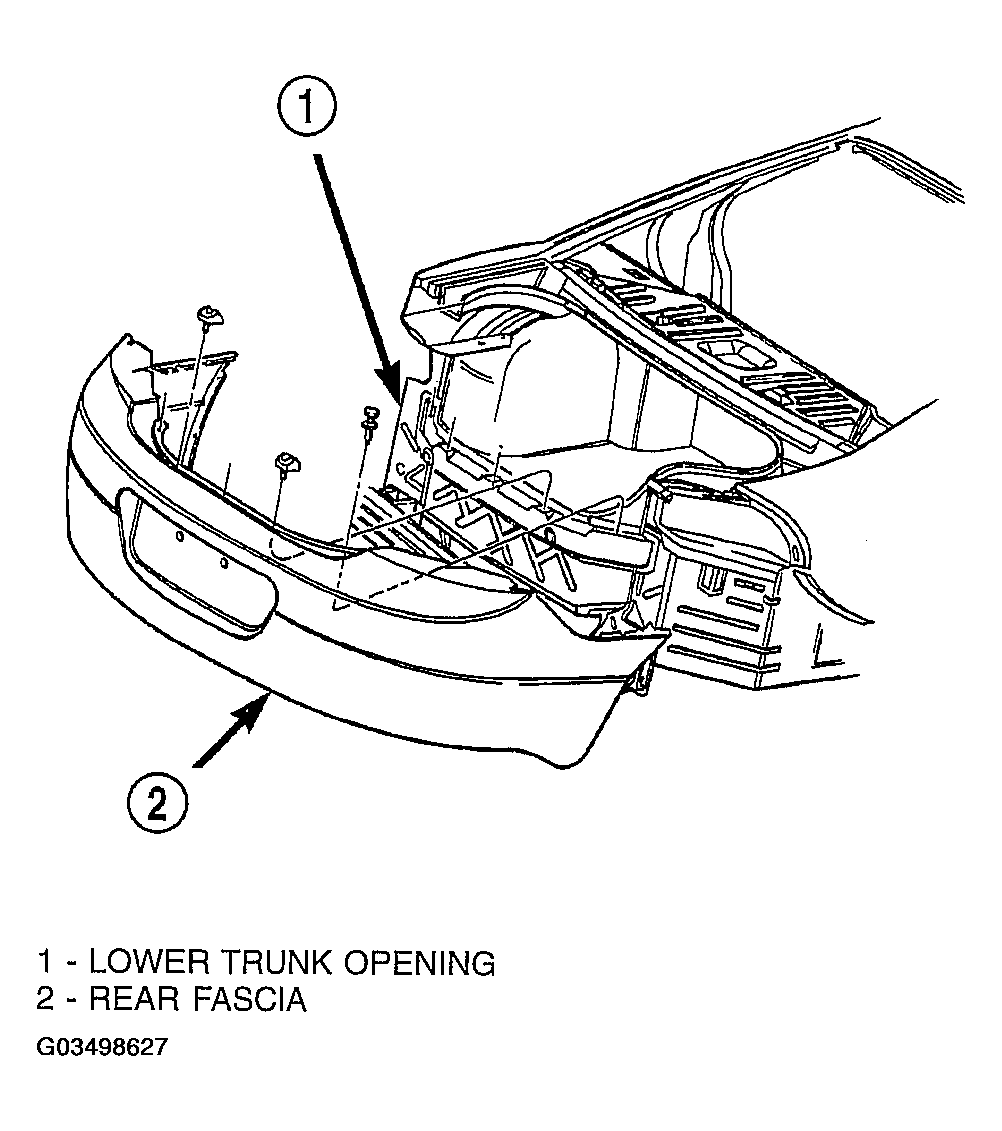 1

2

1 - LOWER TRUNK OPENING
2 - REAR FASCIA

G03498627