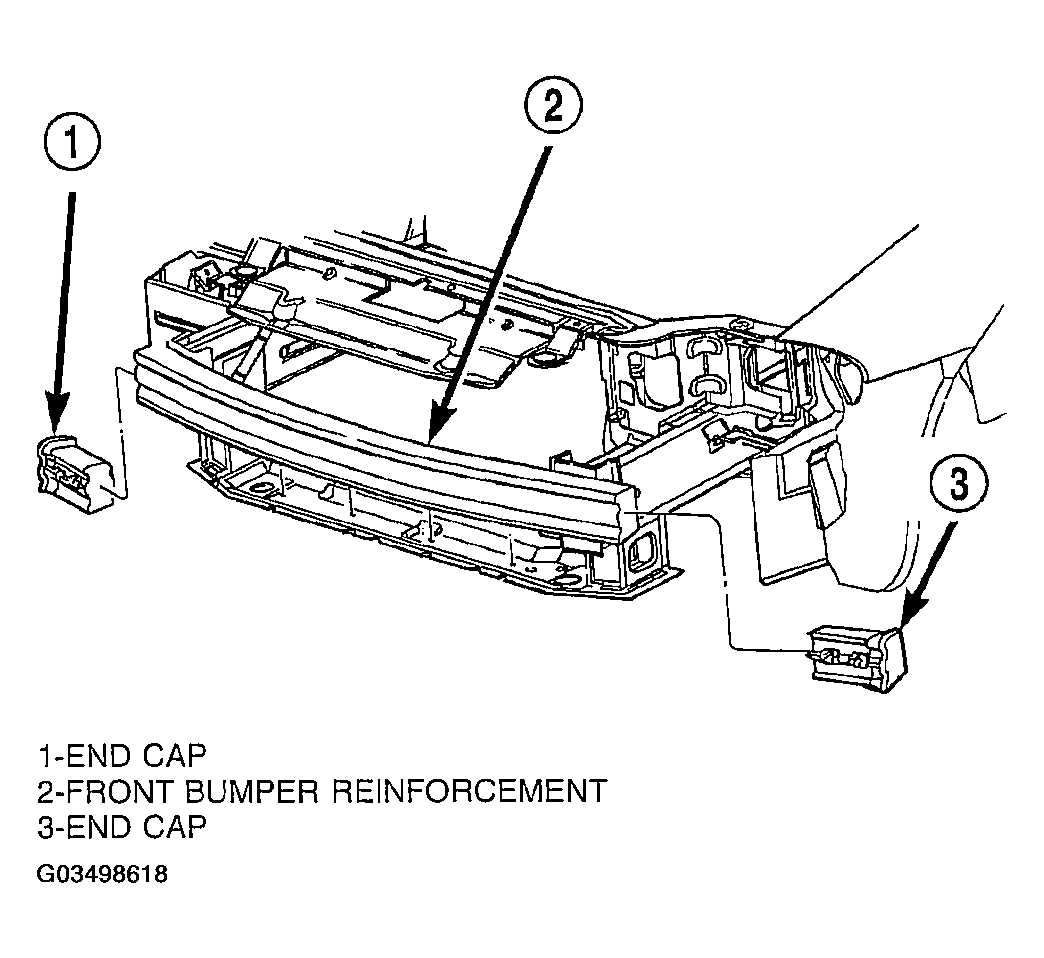 1
2
3

1-END CAP
2-FRONT BUMPER REINFORCEMENT
3-END CAP

G03498618