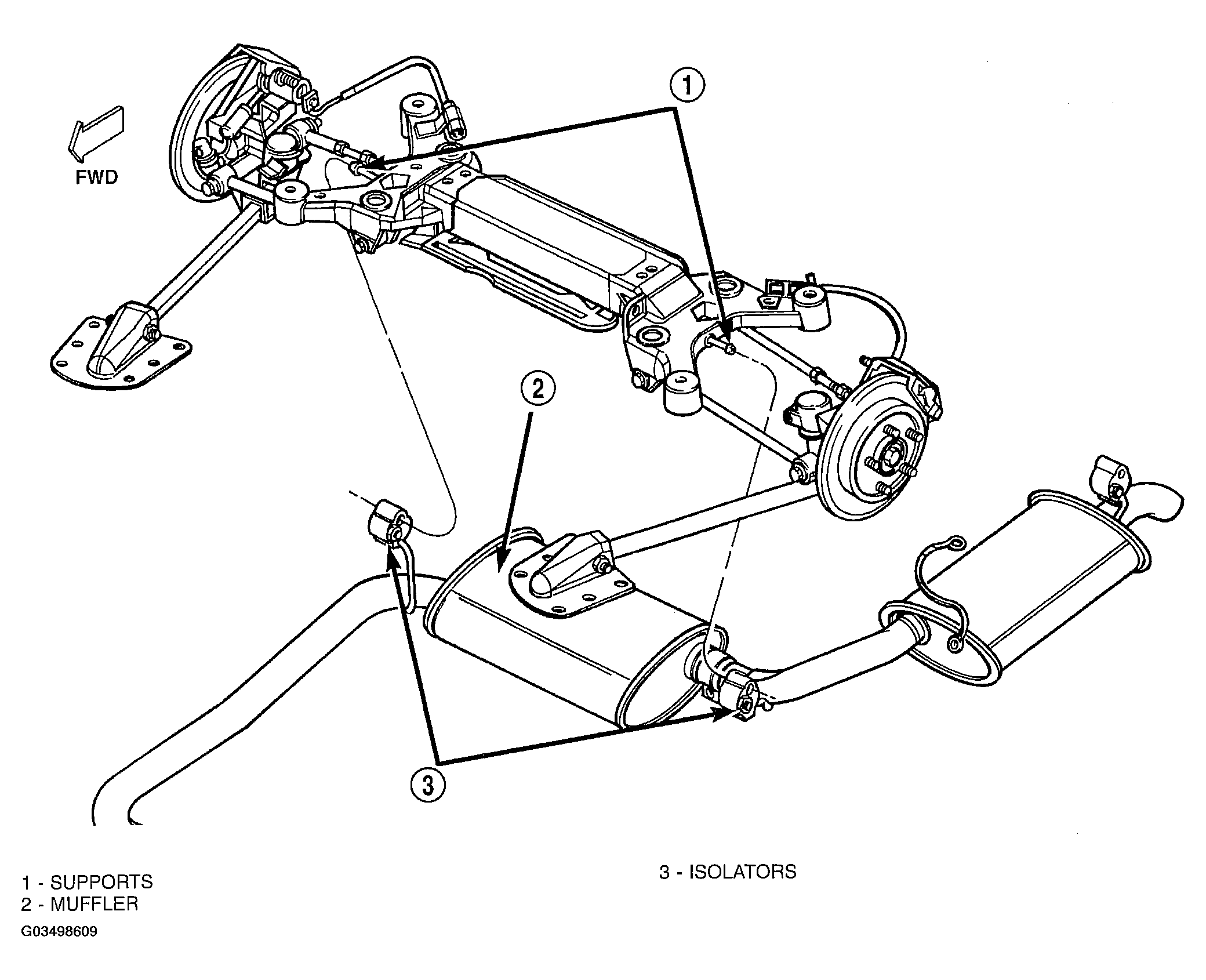 FWD

1

2

3

1 - SUPPORTS
2 - MUFFLER

3 - ISOLATORS

G03498609