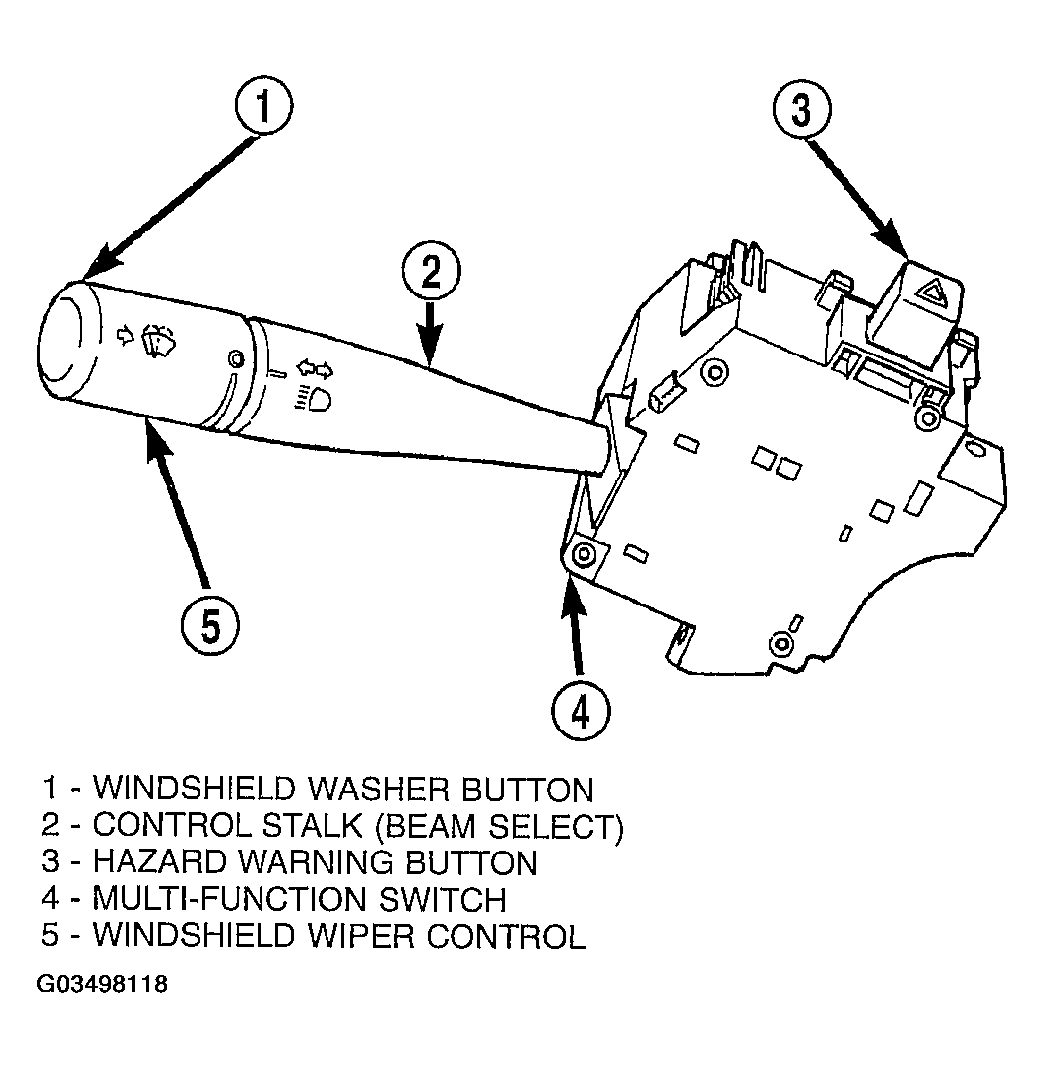 1

2

3

4

5

1 - WINDSHIELD WASHER BUTTON
2 - CONTROL STALK (BEAM SELECT)
3 - HAZARD WARNING BUTTON
4 - MULTI-FUNCTION SWITCH
5 - WINDSHIELD WIPER CONTROL

G03498118