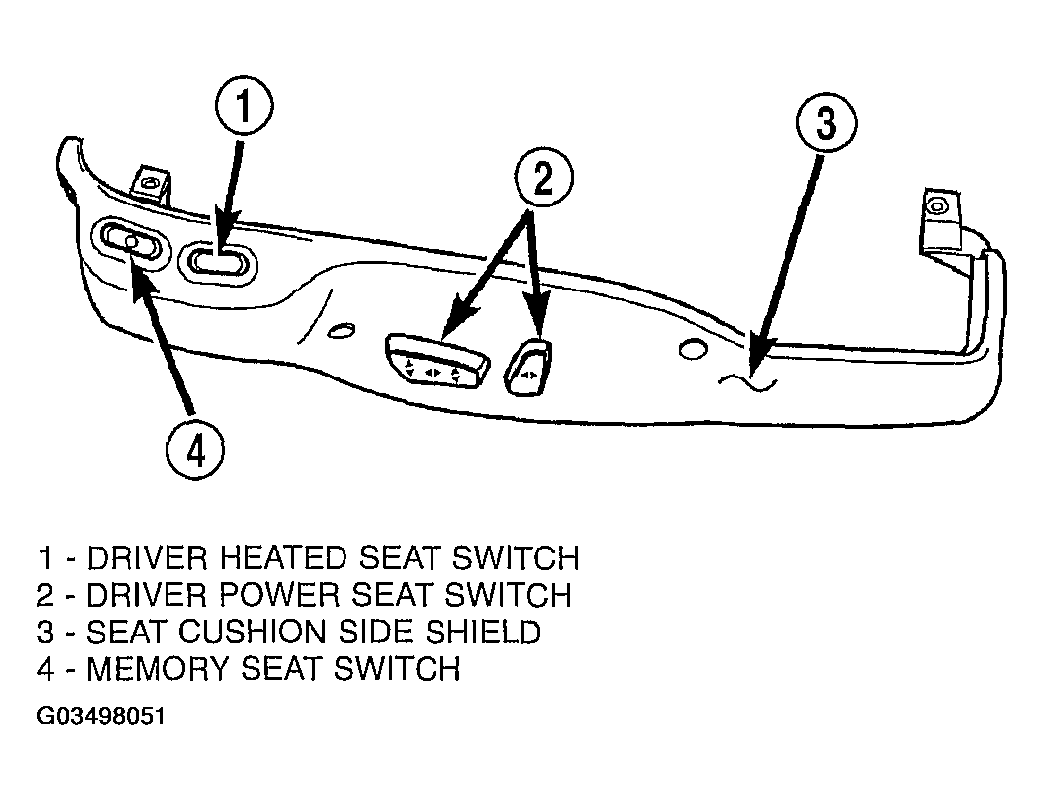 1

2

3

4

1 - DRIVER HEATED SEAT SWITCH
2 - DRIVER POWER SEAT SWITCH
3 - SEAT CUSHION SIDE SHIELD
4 - MEMORY SEAT SWITCH

G03498051