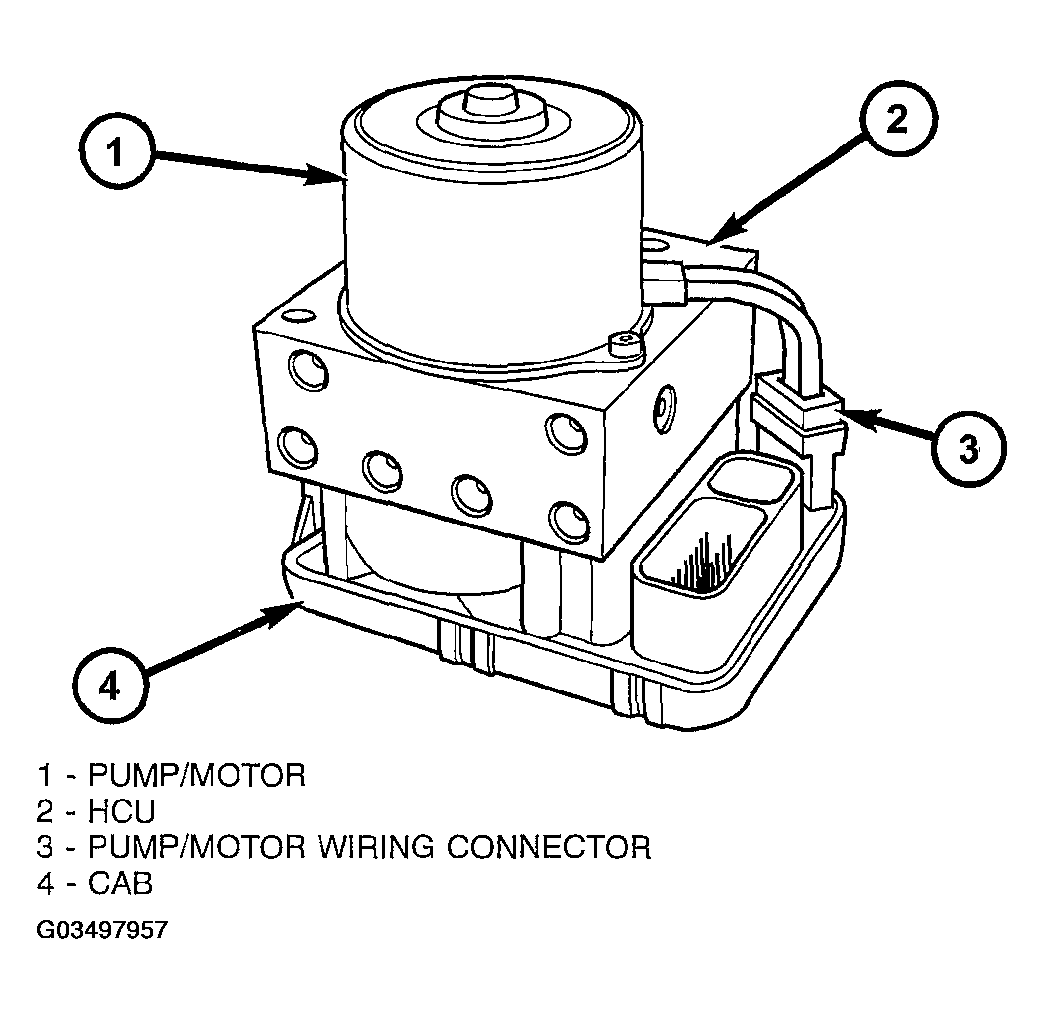 1

2

3

4

1 - PUMP/MOTOR
2 - HCU
3 - PUMP/MOTOR WIRING CONNECTOR
4 - CAB

G03497957