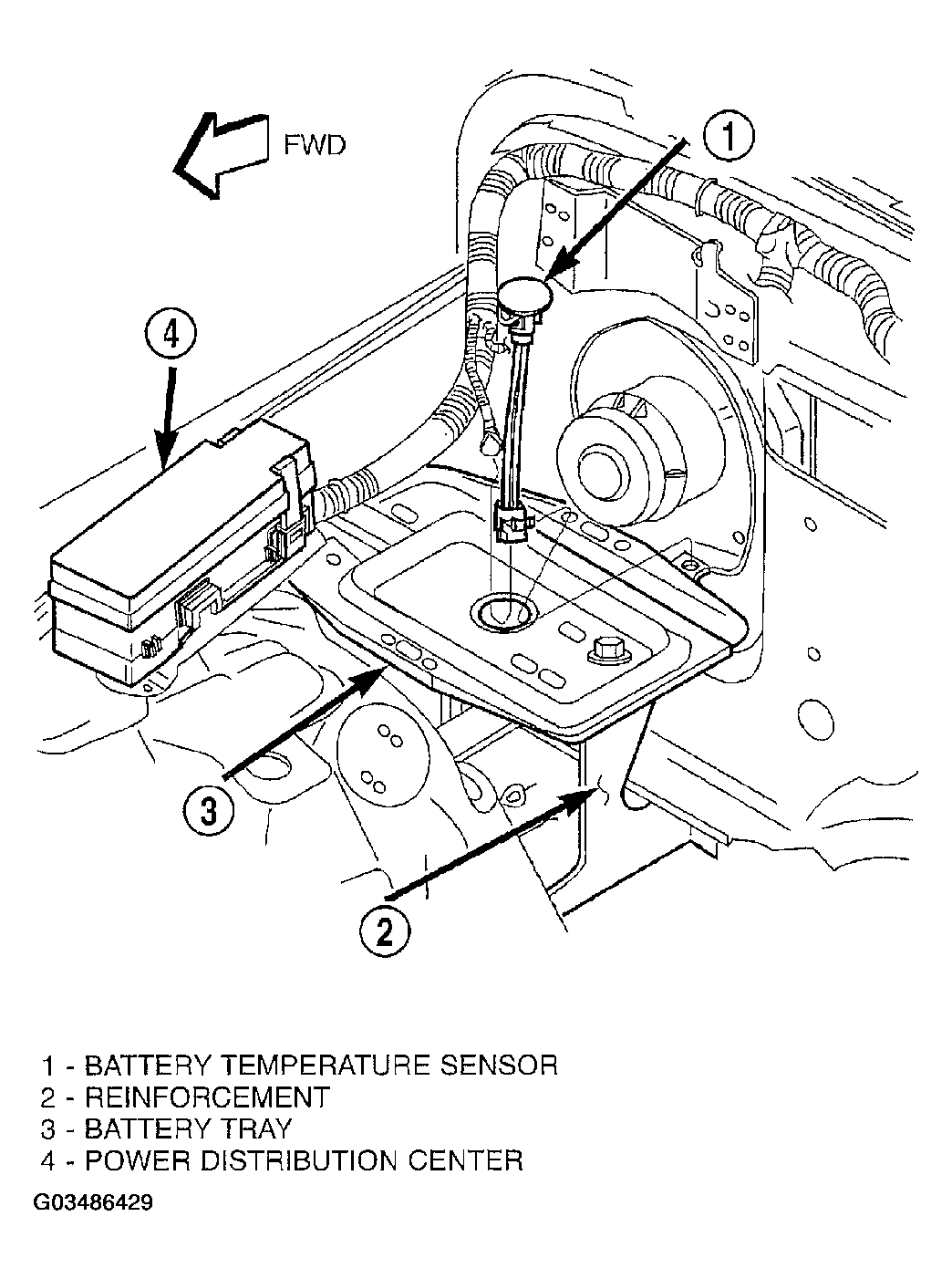 FWD

1

4

3

2

1 - BATTERY TEMPERATURE SENSOR
2 - REINFORCEMENT
3 - BATTERY TRAY
4 - POWER DISTRIBUTION CENTER

G03486429