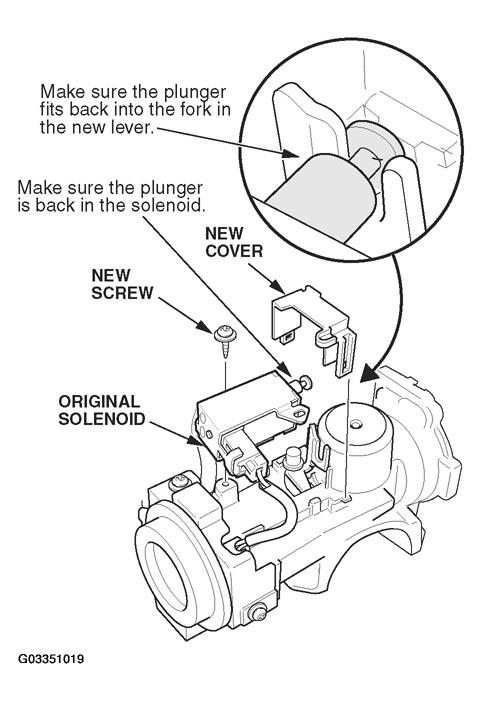 Make sure the plunger fits back into the fork in the new lever.

Make sure the plunger is back in the solenoid.

NEW COVER

NEW SCREW

ORIGINAL SOLENOID

G03351019