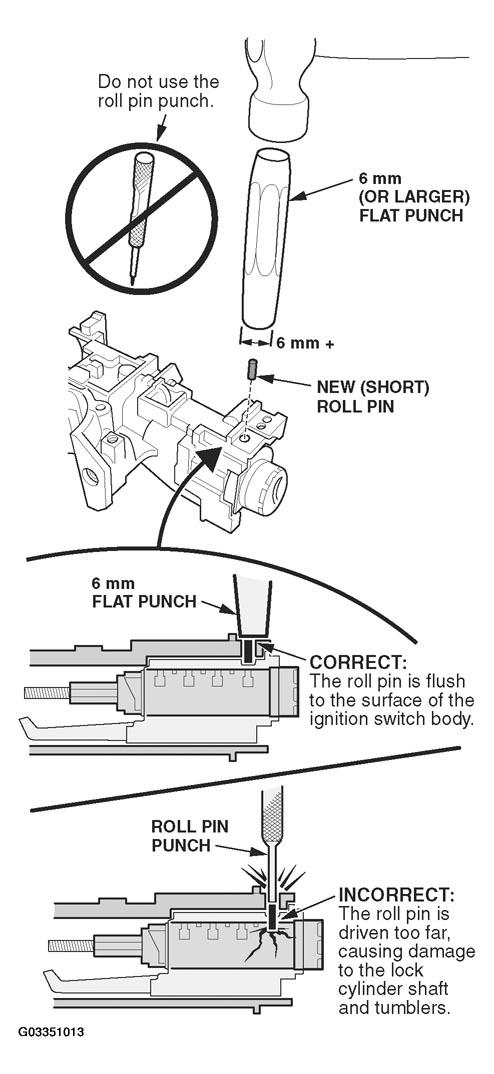 Do not use the roll pin punch.

6 mm
(OR LARGER)
FLAT PUNCH

6 mm +

NEW (SHORT)
ROLL PIN

6 mm
FLAT PUNCH

CORRECT:
The roll pin is flush to the surface of the ignition switch body.

ROLL PIN
PUNCH

INCORRECT:
The roll pin is driven too far, causing damage to the lock cylinder shaft and tumblers.

G03351013