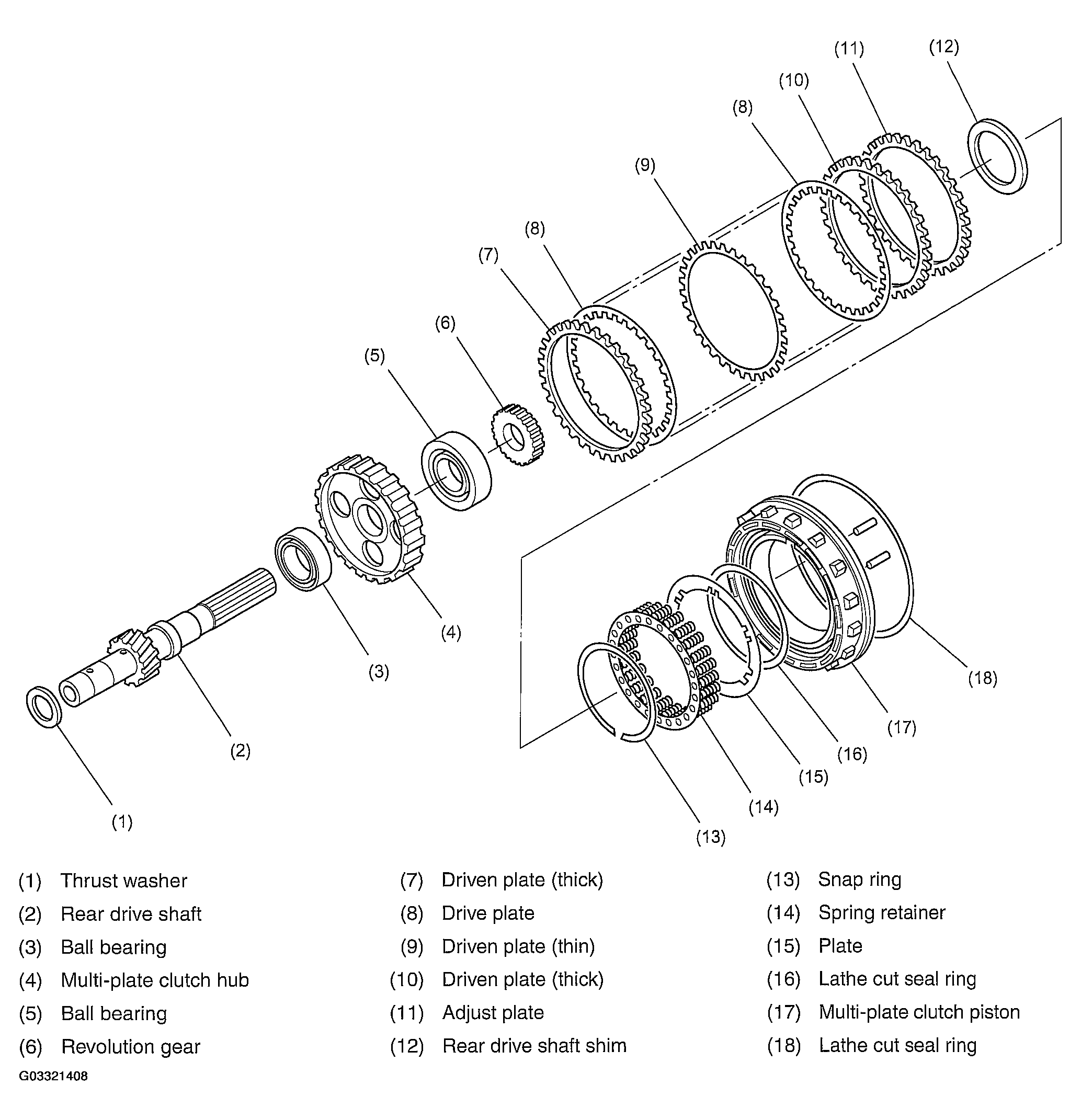 (11) (12)
(10)
(8)
(9)
(8)
(7)
(6)
(5)
(4)
(3)
(2)
(1)
(18)
(17)
(16)
(15)
(14)
(13)

(1) Thrust washer
(2) Rear drive shaft
(3) Ball bearing
(4) Multi-plate clutch hub
(5) Ball bearing
(6) Revolution gear

(7) Driven plate (thick)
(8) Drive plate
(9) Driven plate (thin)
(10) Driven plate (thick)
(11) Adjust plate
(12) Rear drive shaft shim

(13) Snap ring
(14) Spring retainer
(15) Plate
(16) Lathe cut seal ring
(17) Multi-plate clutch piston
(18) Lathe cut seal ring

G03321408