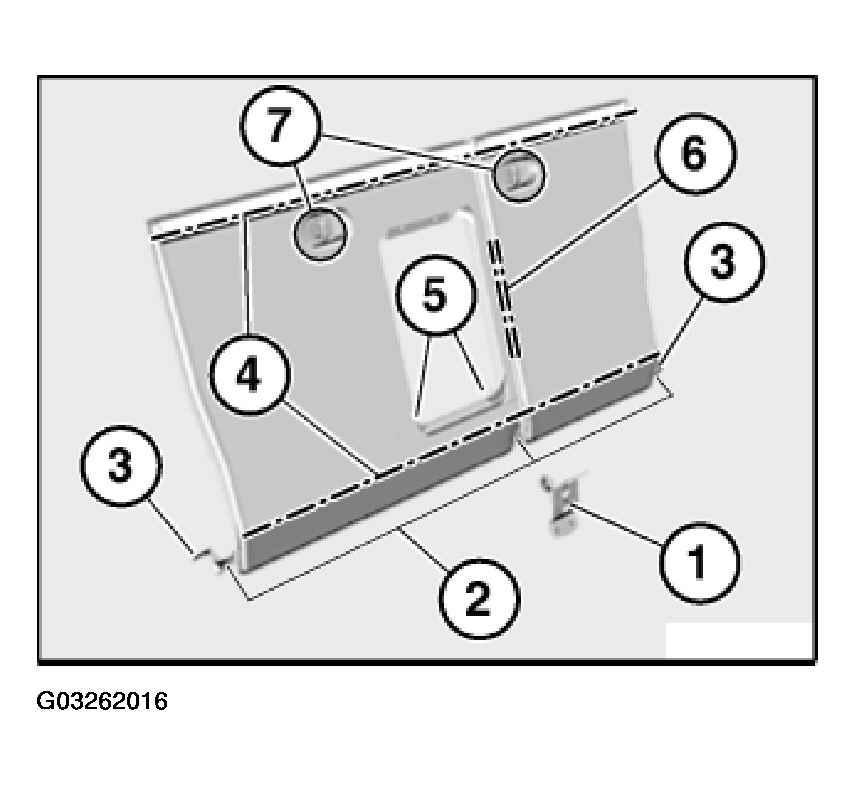 7
6
3
5
4
3
1
2
G03262016