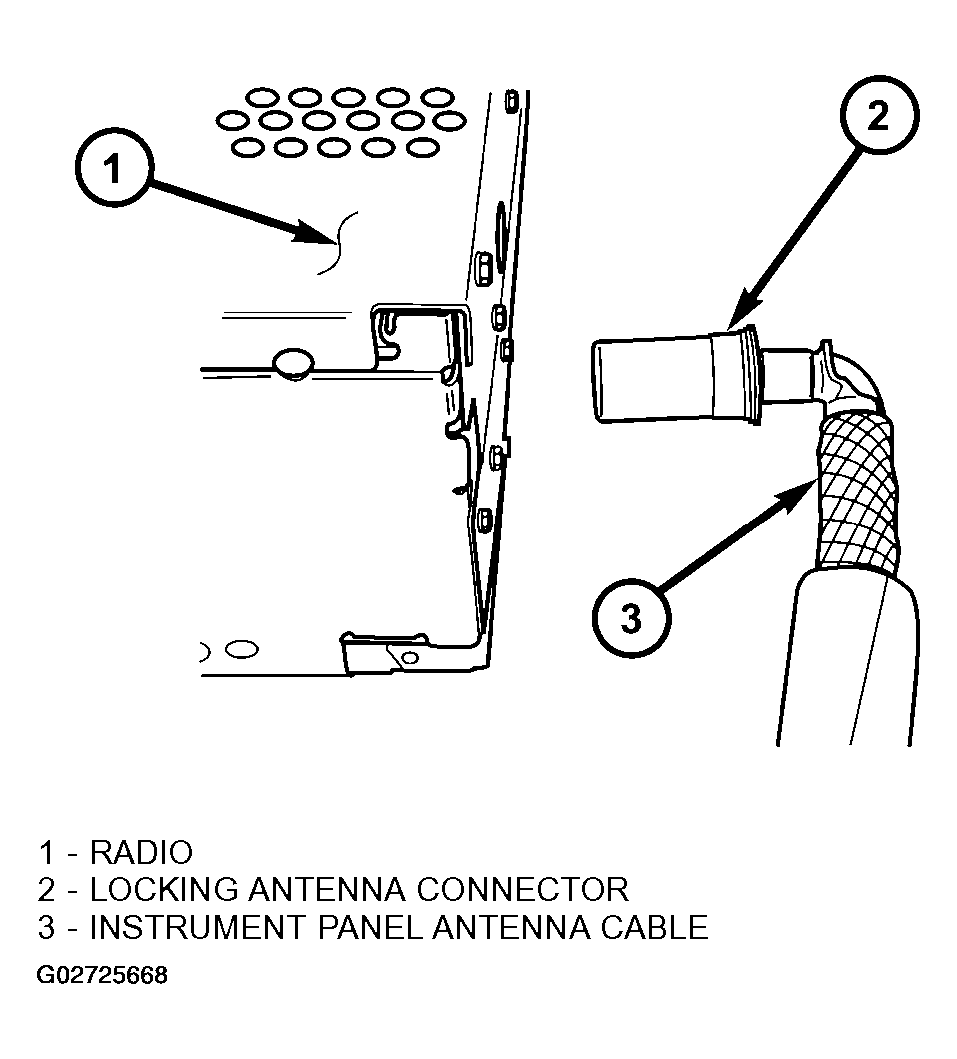 1

2

3

1 - RADIO
2 - LOCKING ANTENNA CONNECTOR
3 - INSTRUMENT PANEL ANTENNA CABLE

G02725668