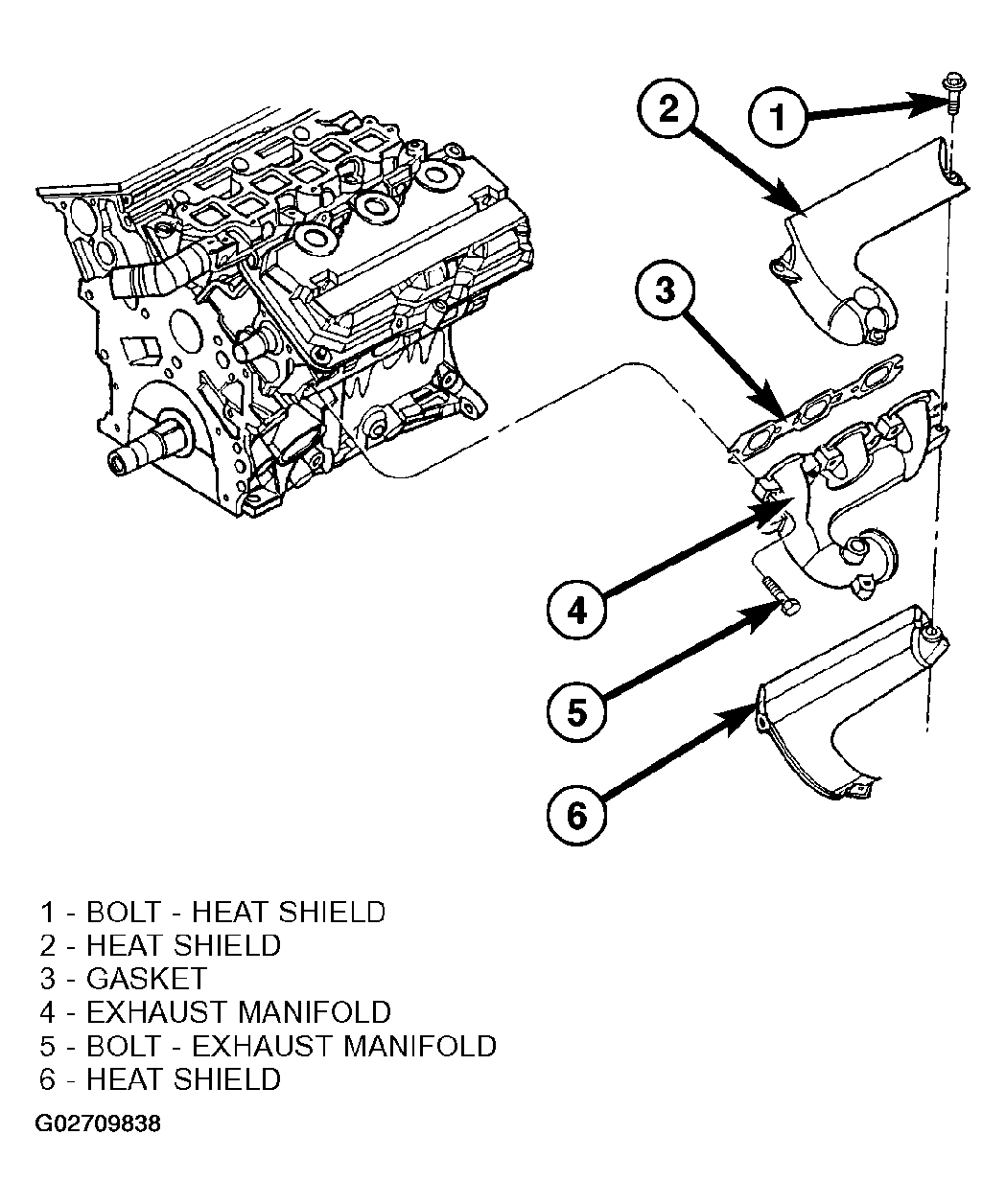 2
1
3
4
5
6

1 - BOLT - HEAT SHIELD
2 - HEAT SHIELD
3 - GASKET
4 - EXHAUST MANIFOLD
5 - BOLT - EXHAUST MANIFOLD
6 - HEAT SHIELD

G02709838