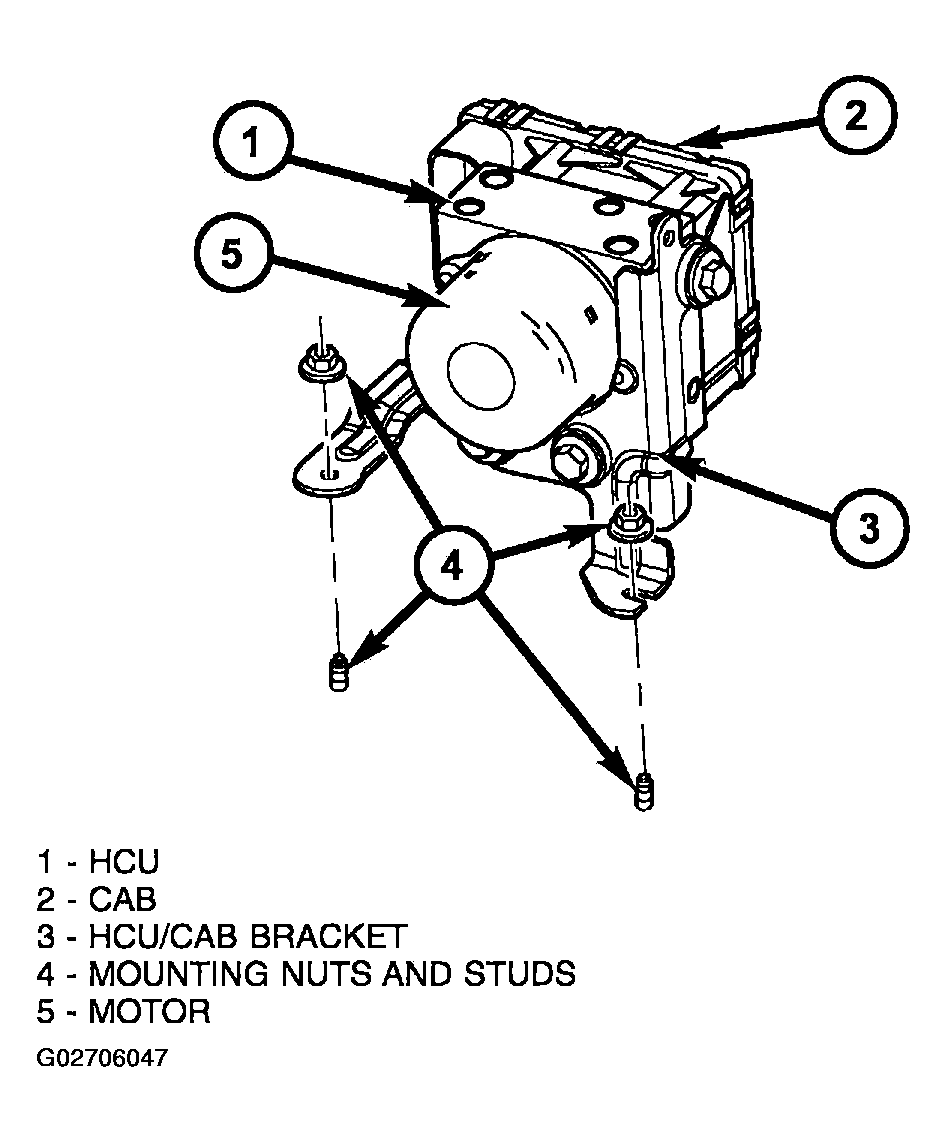 1
2
5
3
4

1 - HCU
2 - CAB
3 - HCU/CAB BRACKET
4 - MOUNTING NUTS AND STUDS
5 - MOTOR

G02706047