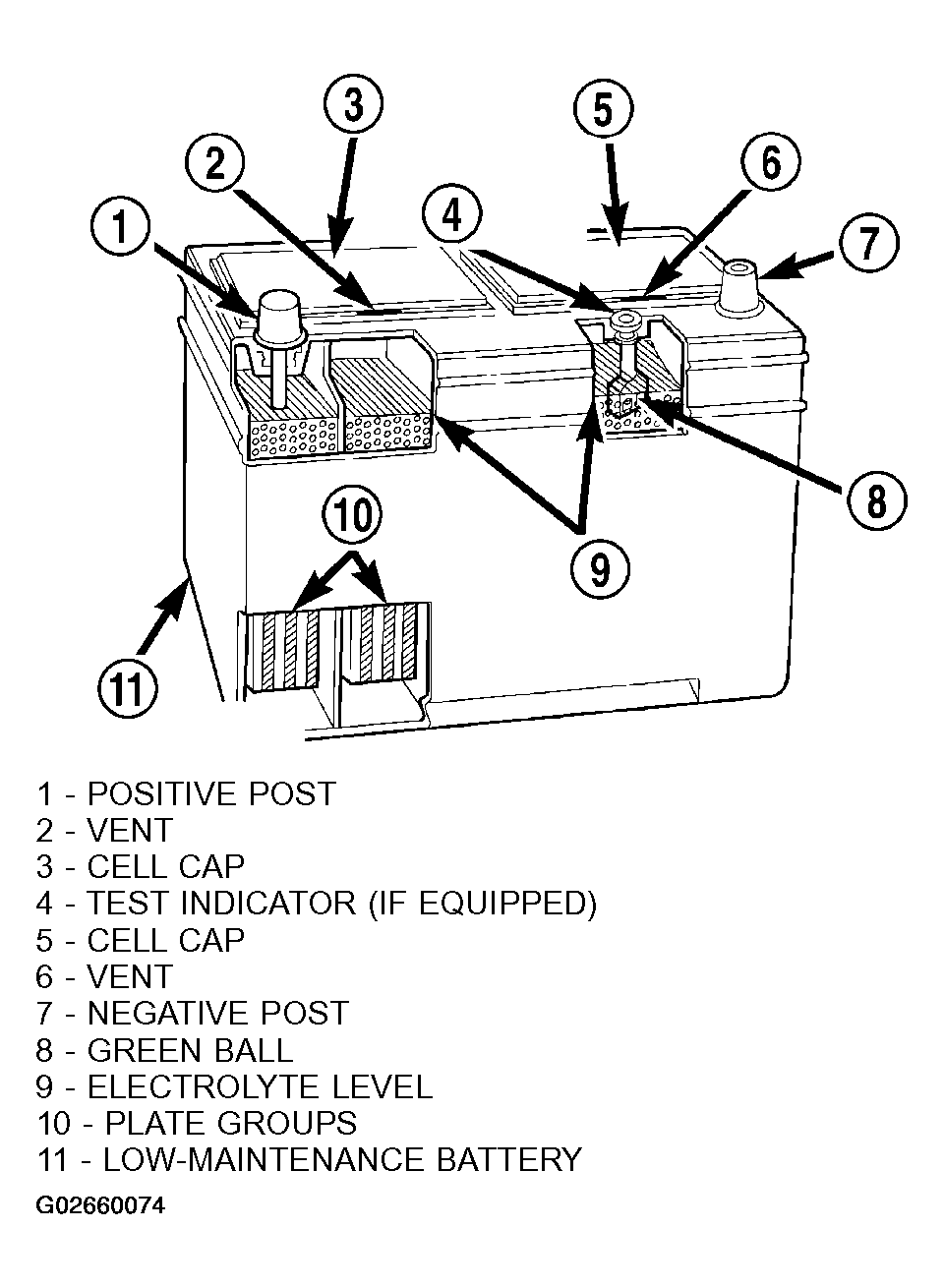 3
5
2
6
1
4
7
8
10
9
11

1 - POSITIVE POST
2 - VENT
3 - CELL CAP
4 - TEST INDICATOR (IF EQUIPPED)
5 - CELL CAP
6 - VENT
7 - NEGATIVE POST
8 - GREEN BALL
9 - ELECTROLYTE LEVEL
10 - PLATE GROUPS
11 - LOW-MAINTENANCE BATTERY

G02660074