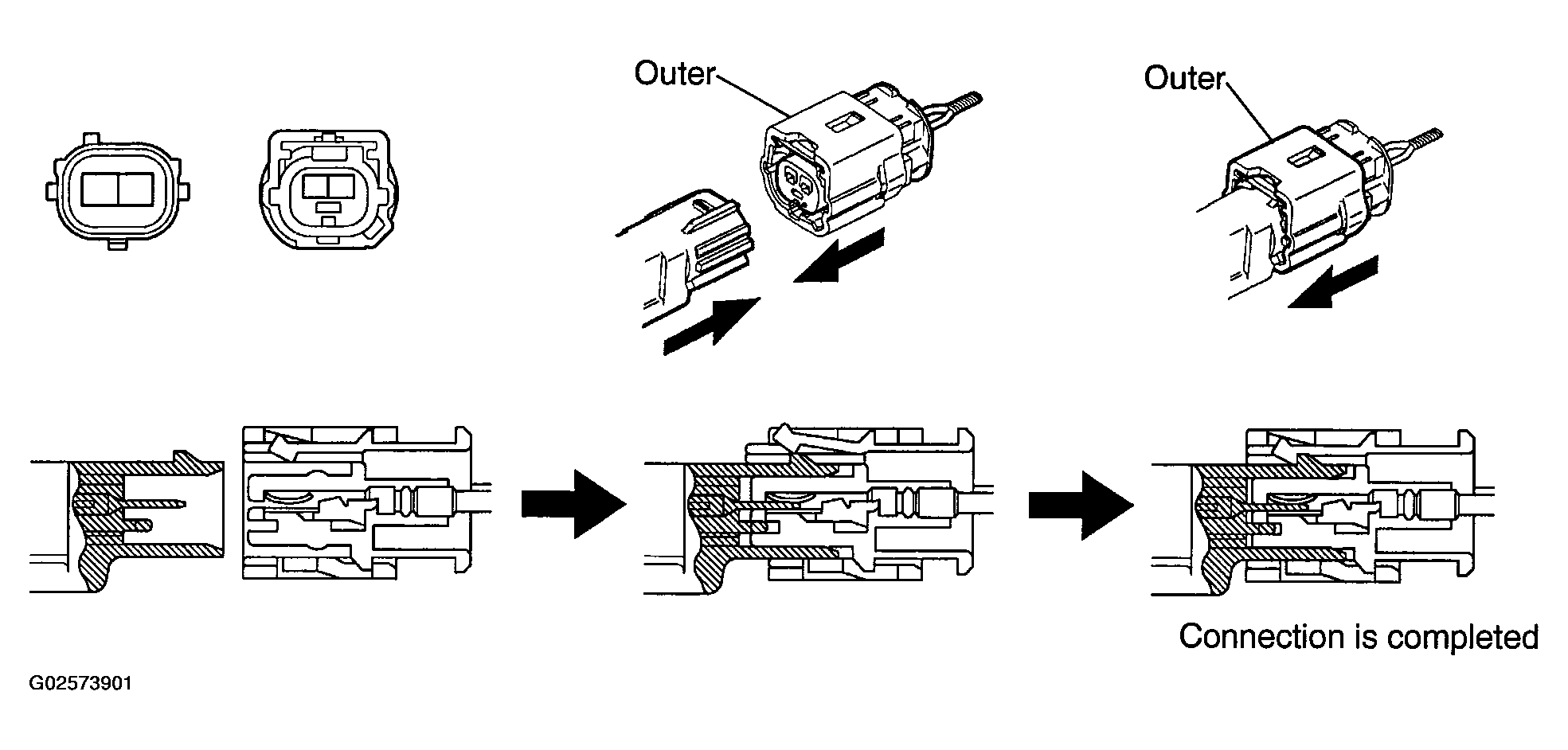 Outer

Outer

Connection is completed

G02573901