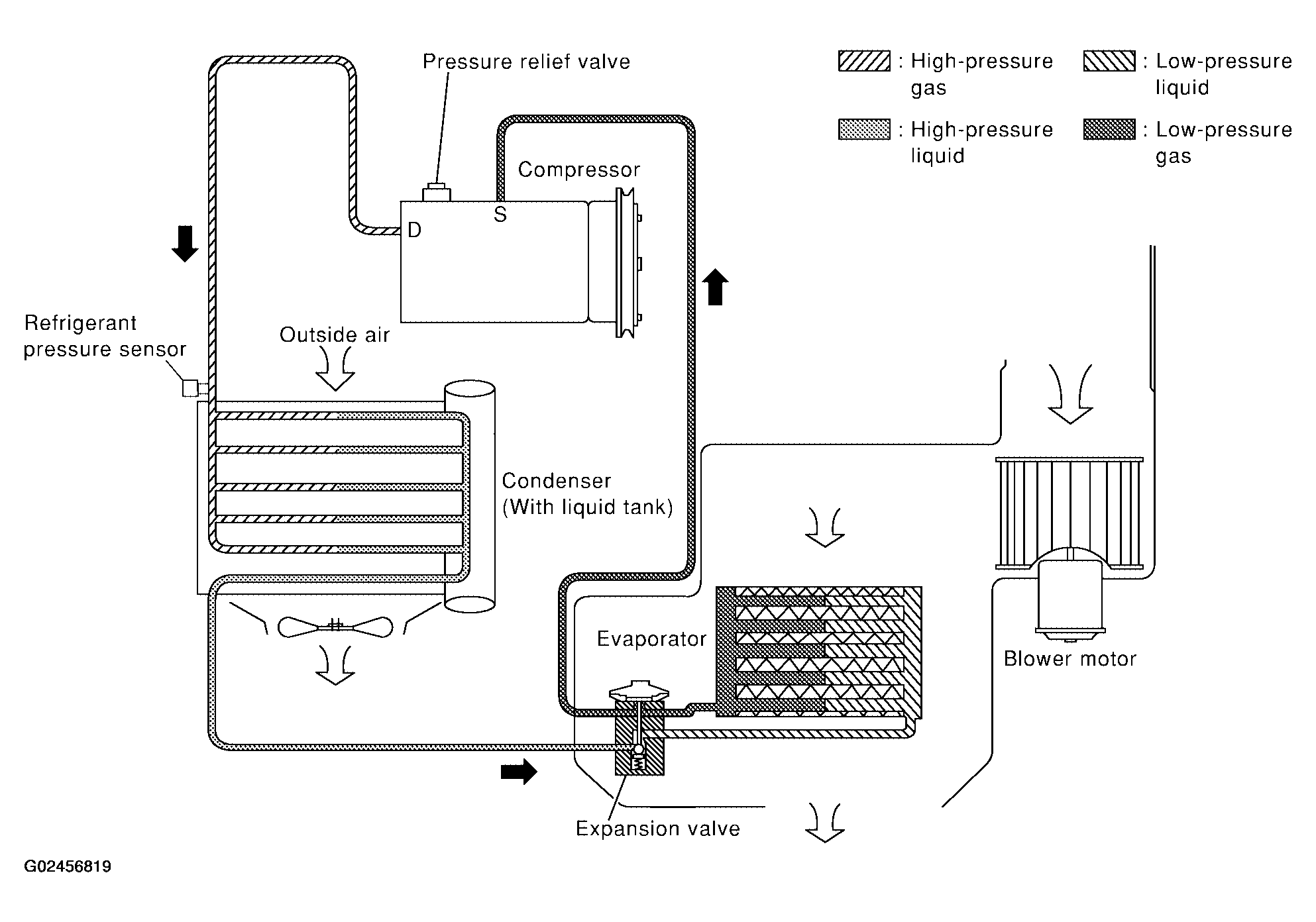 Pressure relief valve

: High-pressure gas

: Low-pressure liquid

: High-pressure liquid

: Low-pressure gas

Compressor

S

D

Refrigerant pressure sensor

Outside air

Condenser (With liquid tank)

Evaporator

Blower motor

Expansion valve

G02456819