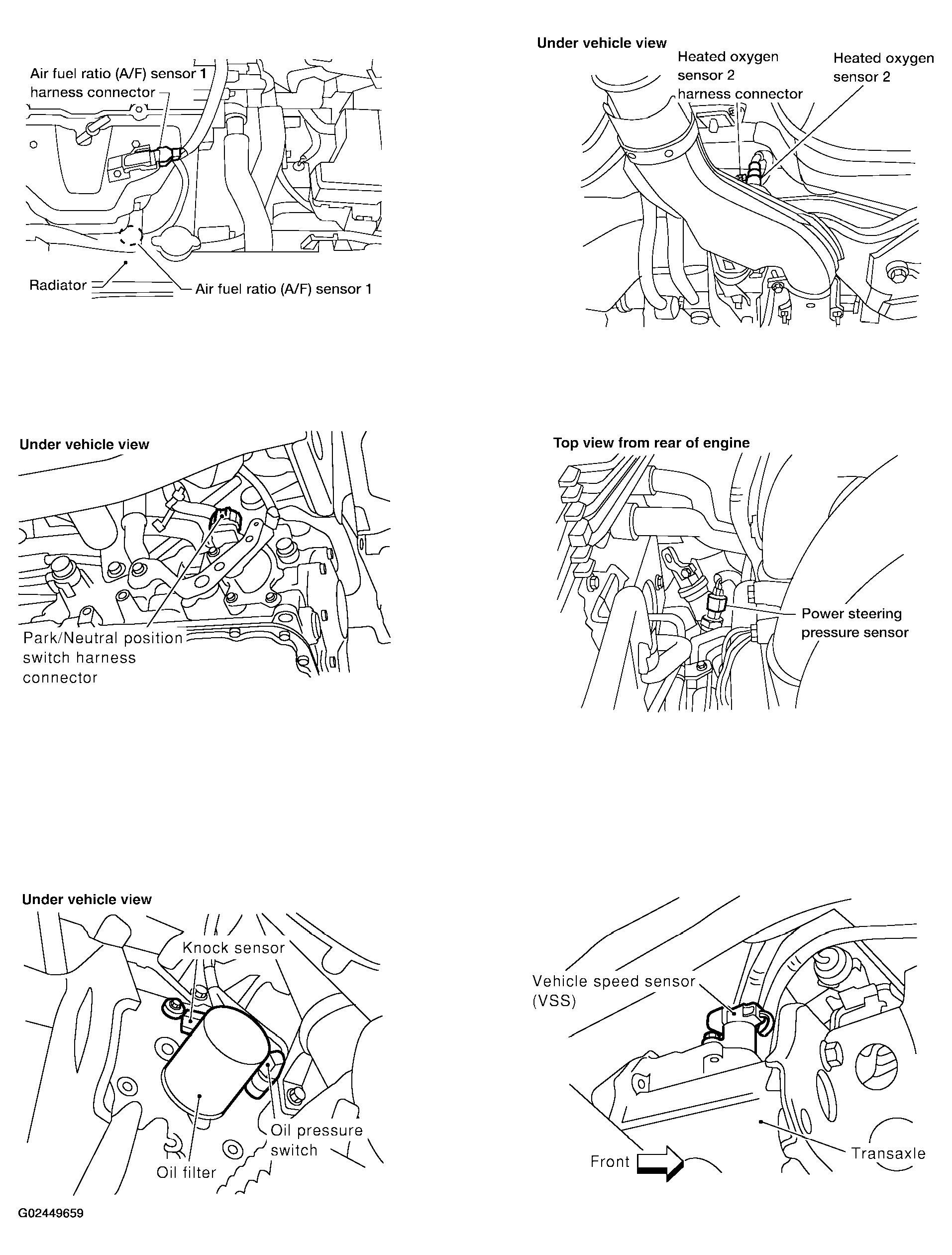 Air fuel ratio (A/F) sensor 1 harness connector

Radiator

Air fuel ratio (A/F) sensor 1

Under vehicle view

Heated oxygen sensor 2 harness connector

Heated oxygen sensor 2

Under vehicle view

Park/Neutral position switch harness connector

Top view from rear of engine

Power steering pressure sensor

Under vehicle view

Knock sensor

Oil pressure switch

Oil filter

Vehicle speed sensor (VSS)

Front

Transaxle

G02449659