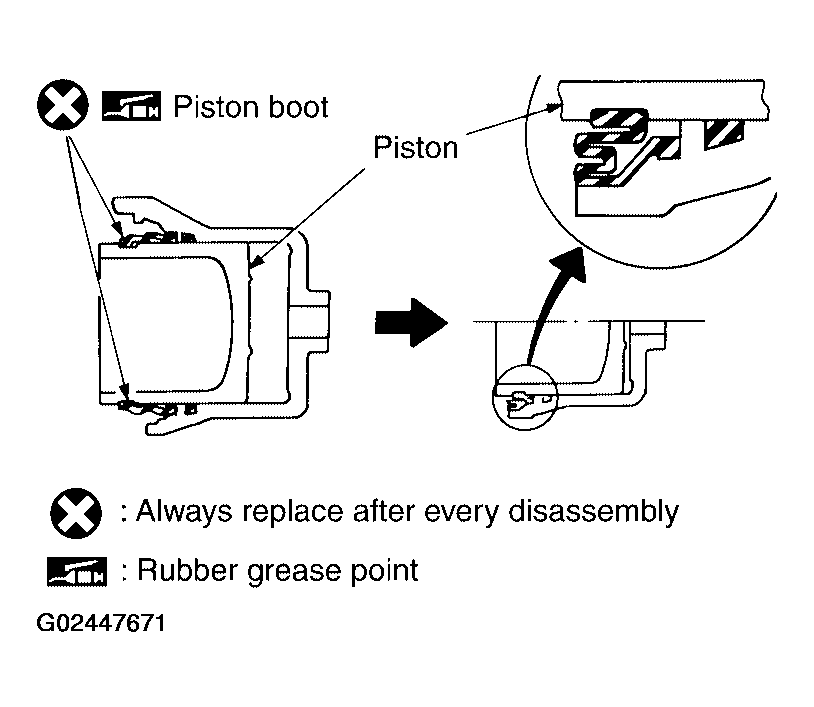 Piston boot

Piston

: Always replace after every disassembly

: Rubber grease point

G02447671