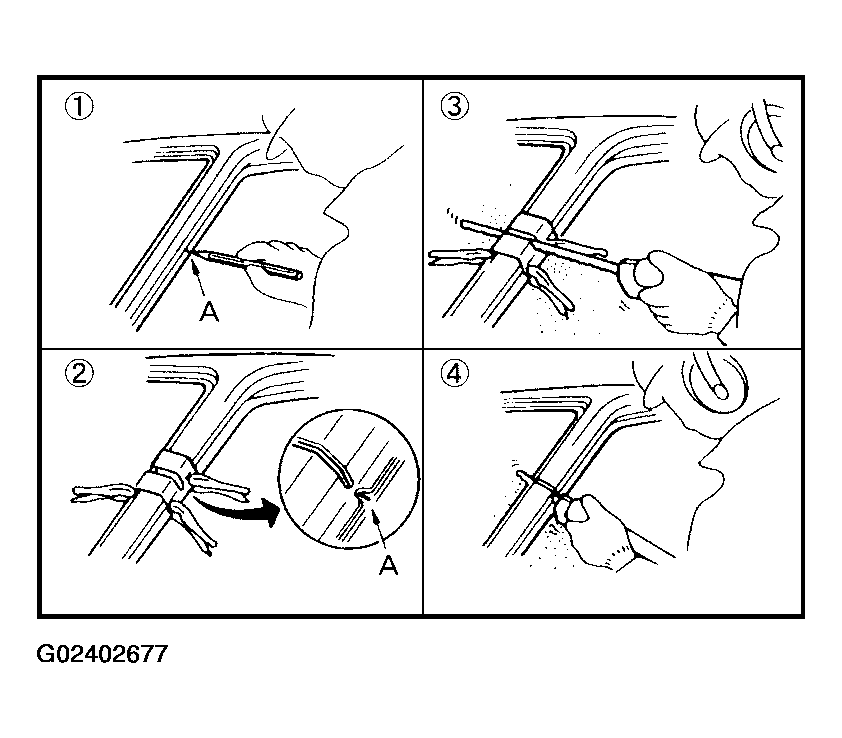 ①
A

③

②
A

④

G02402677