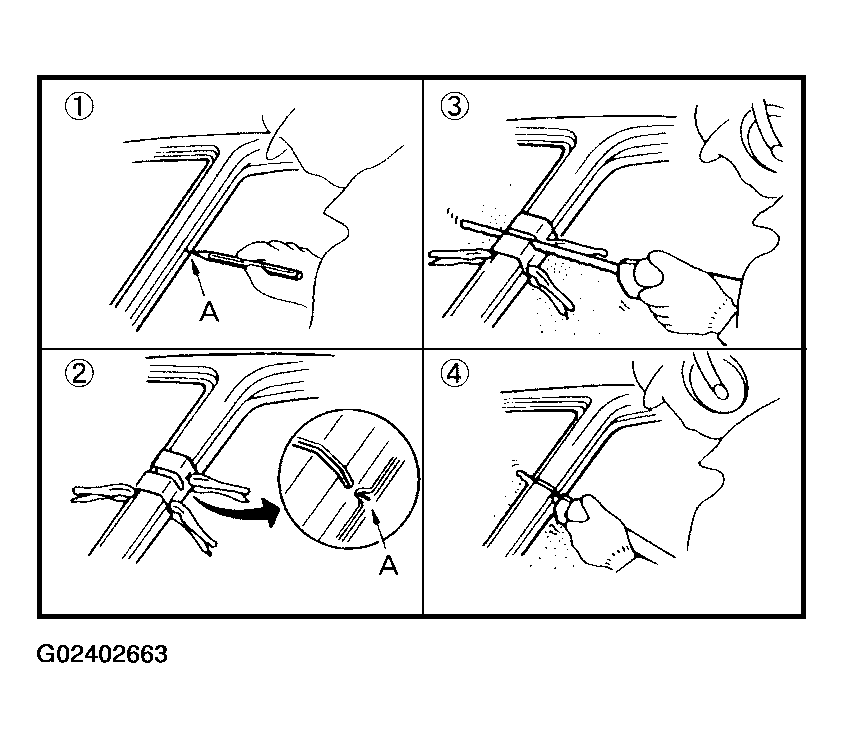 ①
A

③

②
A

④

G02402663