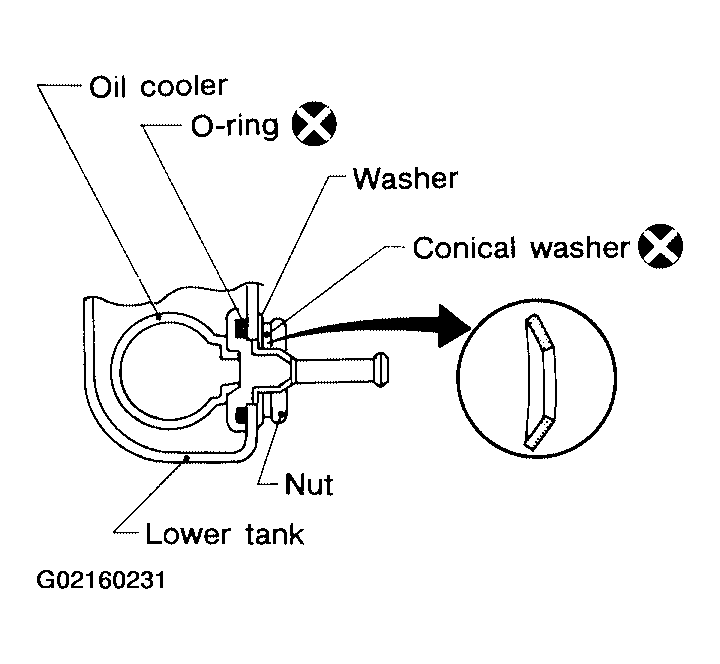 Oil cooler
O-ring
Washer
Conical washer
Nut
Lower tank
G02160231