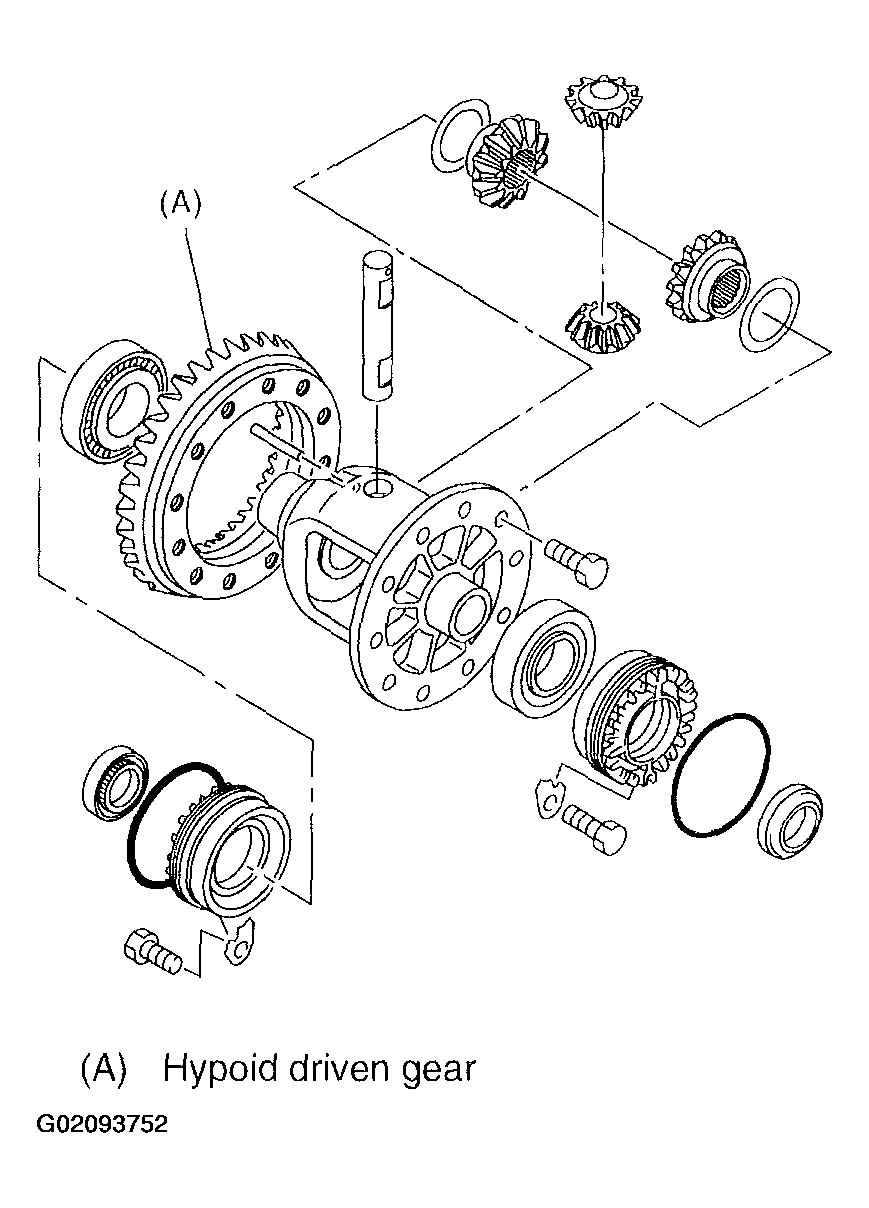 (A)

(A) Hypoid driven gear

G02093752