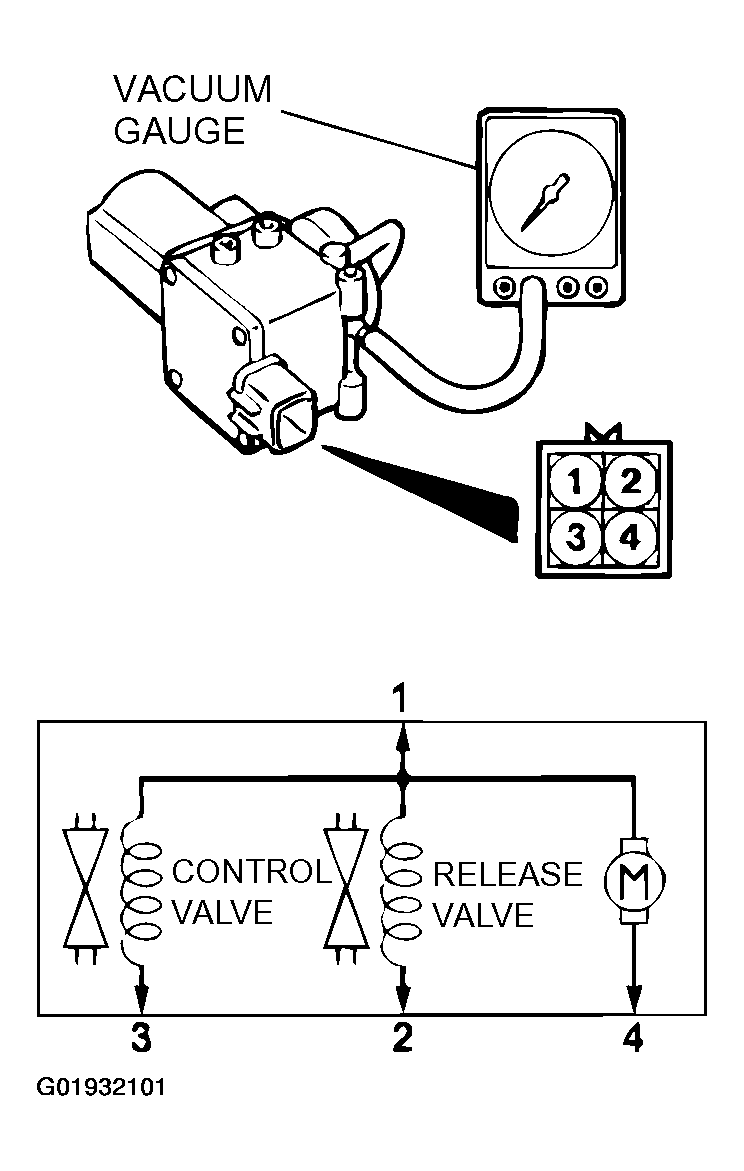 VACUUM GAUGE

1 2
3 4

1

CONTROL VALVE

RELEASE VALVE

M

3 2 4

G01932101