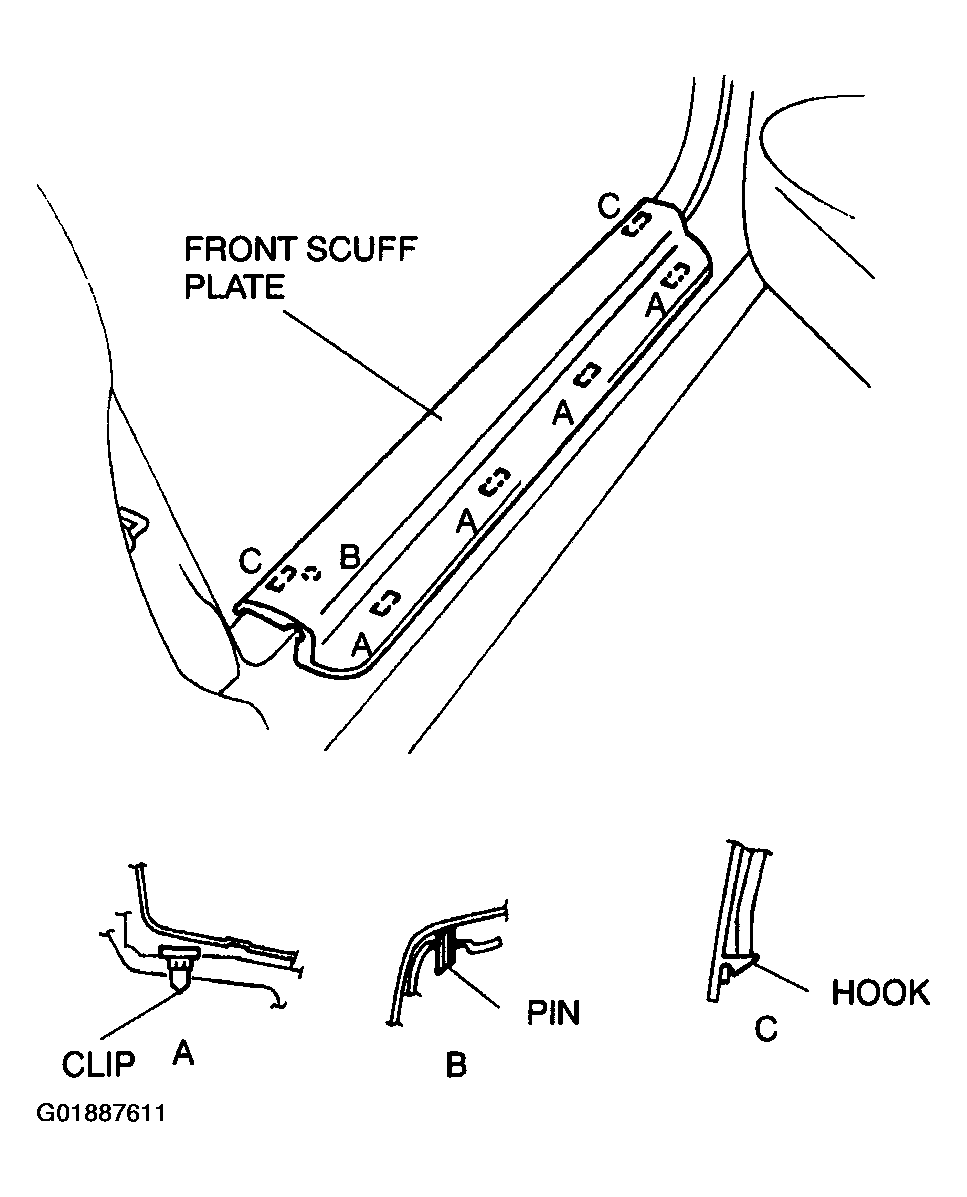 FRONT SCUFF PLATE

C

A

A

A

C

B

A

CLIP

A

PIN

B

HOOK

C

G01887611