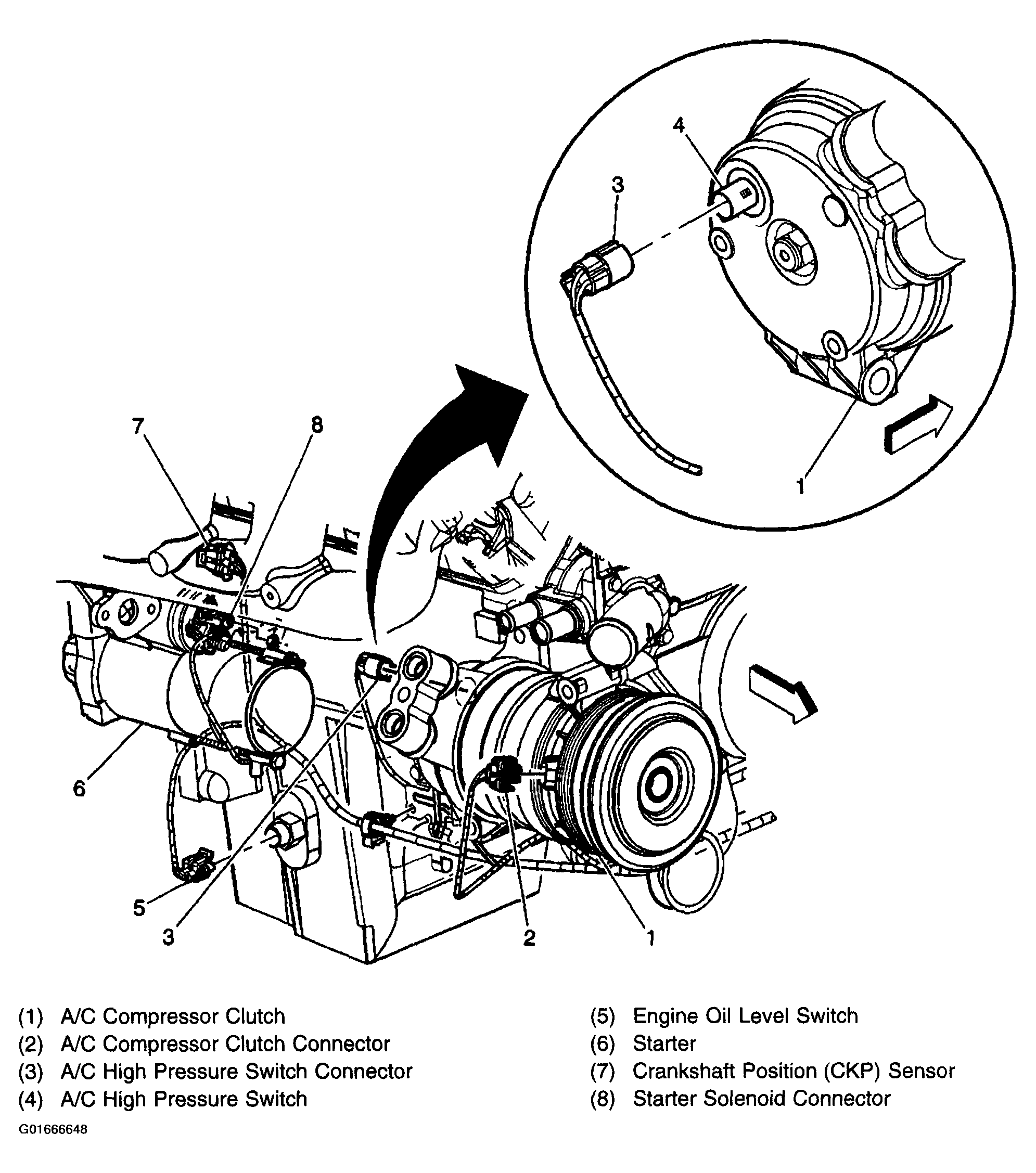 4
3
1
7
8
6
5
3
2
1

(1) A/C Compressor Clutch
(2) A/C Compressor Clutch Connector
(3) A/C High Pressure Switch Connector
(4) A/C High Pressure Switch

(5) Engine Oil Level Switch
(6) Starter
(7) Crankshaft Position (CKP) Sensor
(8) Starter Solenoid Connector

G01666648