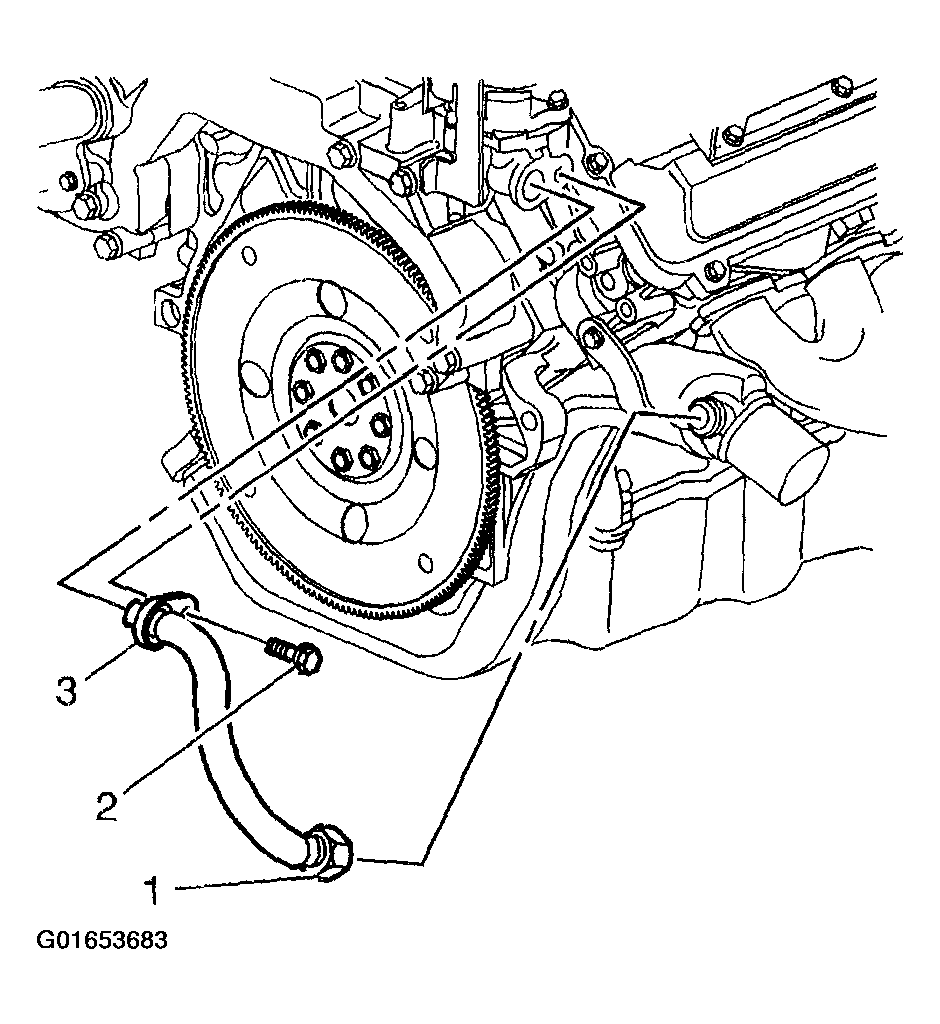 3
2
1
G01653683