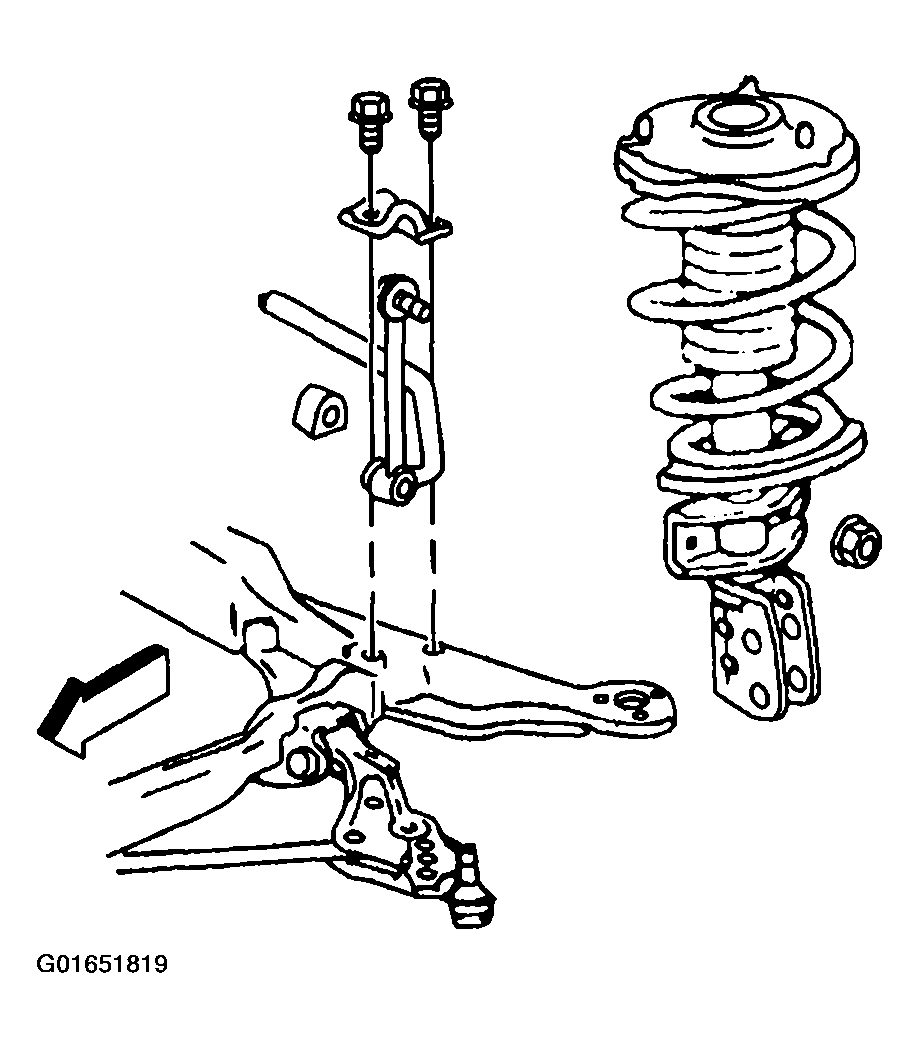 G01651819