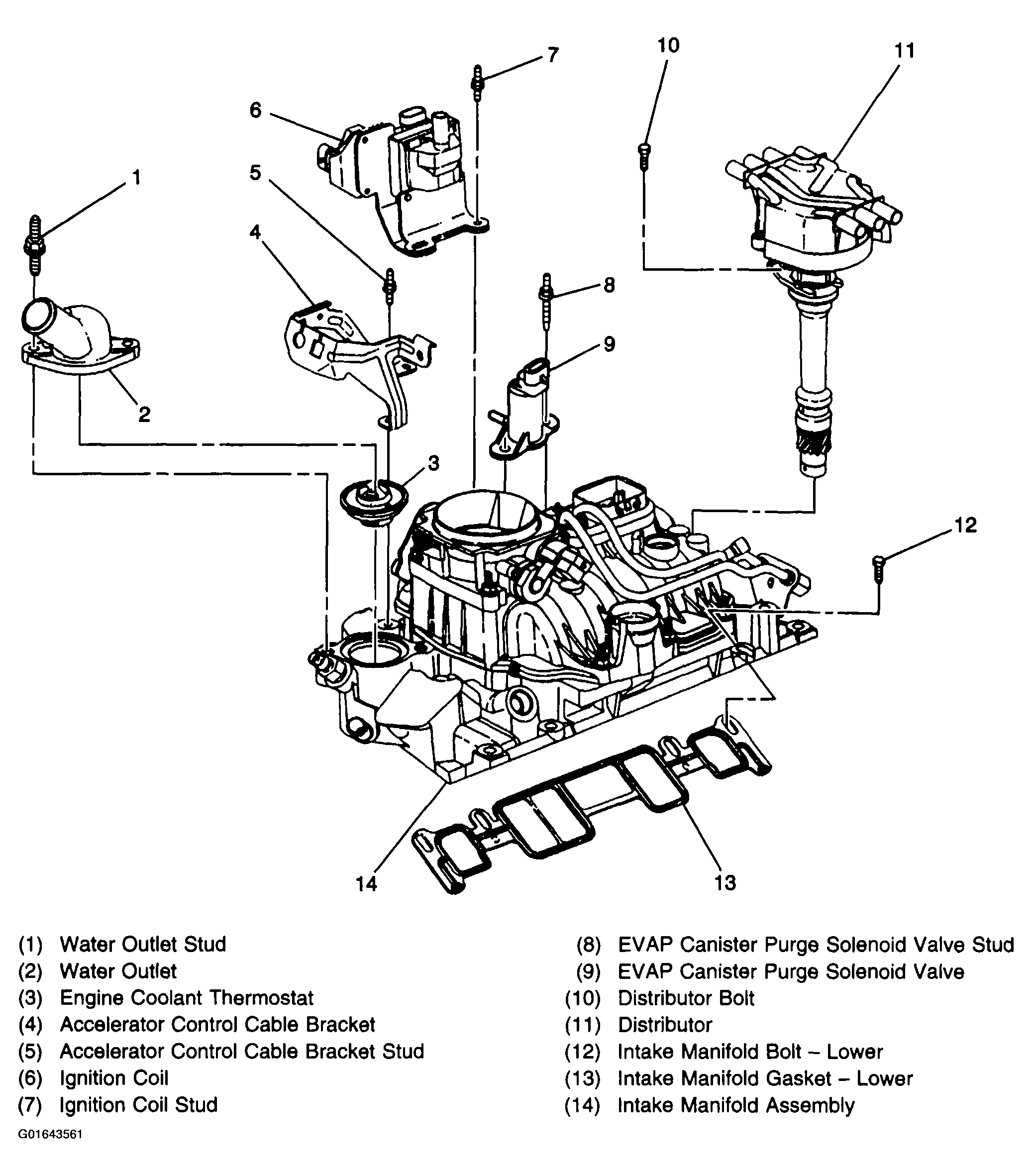 7
10
11
6
1
5
4
8
9
2
3
12
14
13

(1) Water Outlet Stud
(2) Water Outlet
(3) Engine Coolant Thermostat
(4) Accelerator Control Cable Bracket
(5) Accelerator Control Cable Bracket Stud
(6) Ignition Coil
(7) Ignition Coil Stud

(8) EVAP Canister Purge Solenoid Valve Stud
(9) EVAP Canister Purge Solenoid Valve
(10) Distributor Bolt
(11) Distributor
(12) Intake Manifold Bolt – Lower
(13) Intake Manifold Gasket – Lower
(14) Intake Manifold Assembly

G01643561