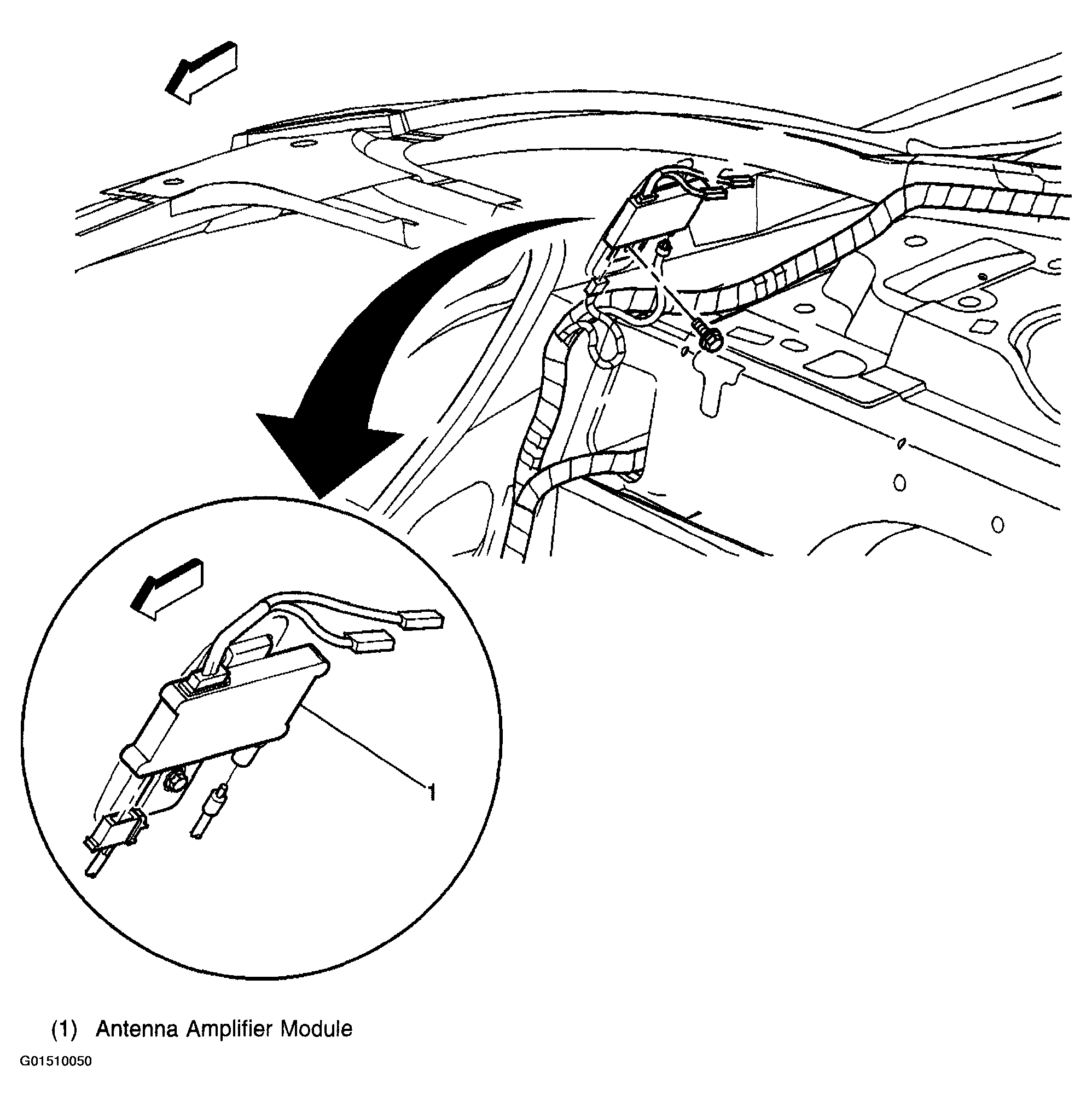 1

(1) Antenna Amplifier Module

G01510050