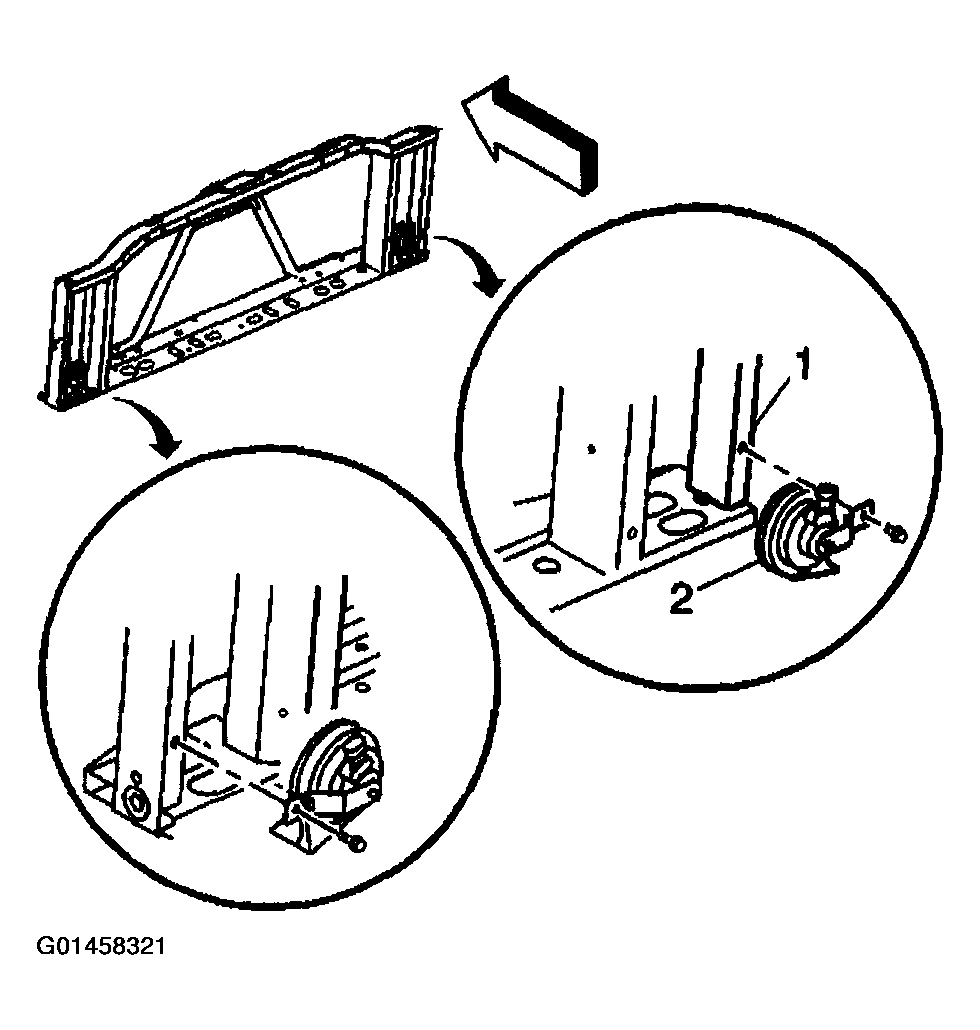 1
2
G01458321