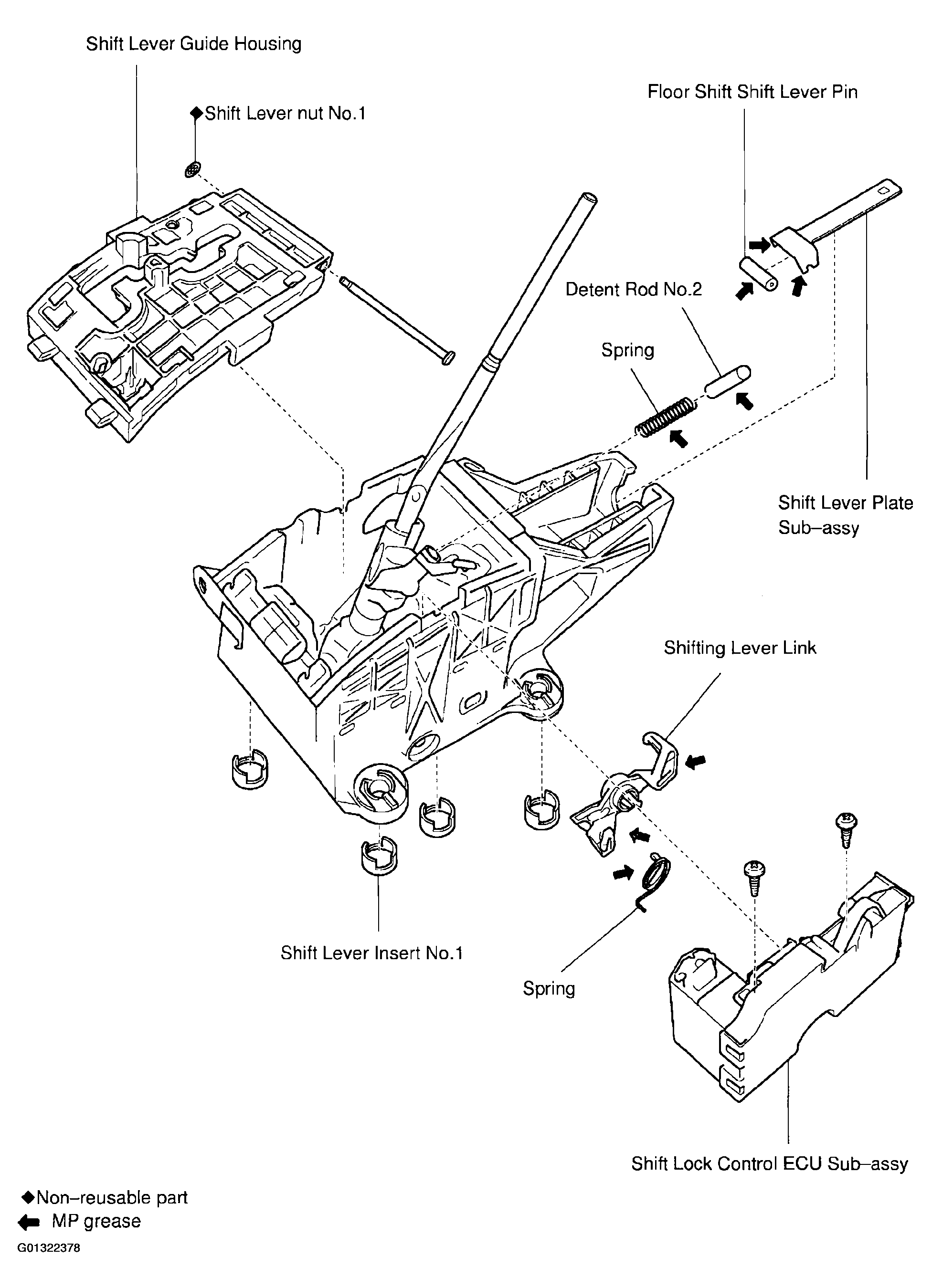 Shift Lever Guide Housing

◆Shift Lever nut No.1

Floor Shift Shift Lever Pin

Detent Rod No.2

Spring

Shift Lever Plate Sub–assy

Shifting Lever Link

Shift Lever Insert No.1

Spring

Shift Lock Control ECU Sub–assy

◆Non–reusable part
MP grease

G01322378