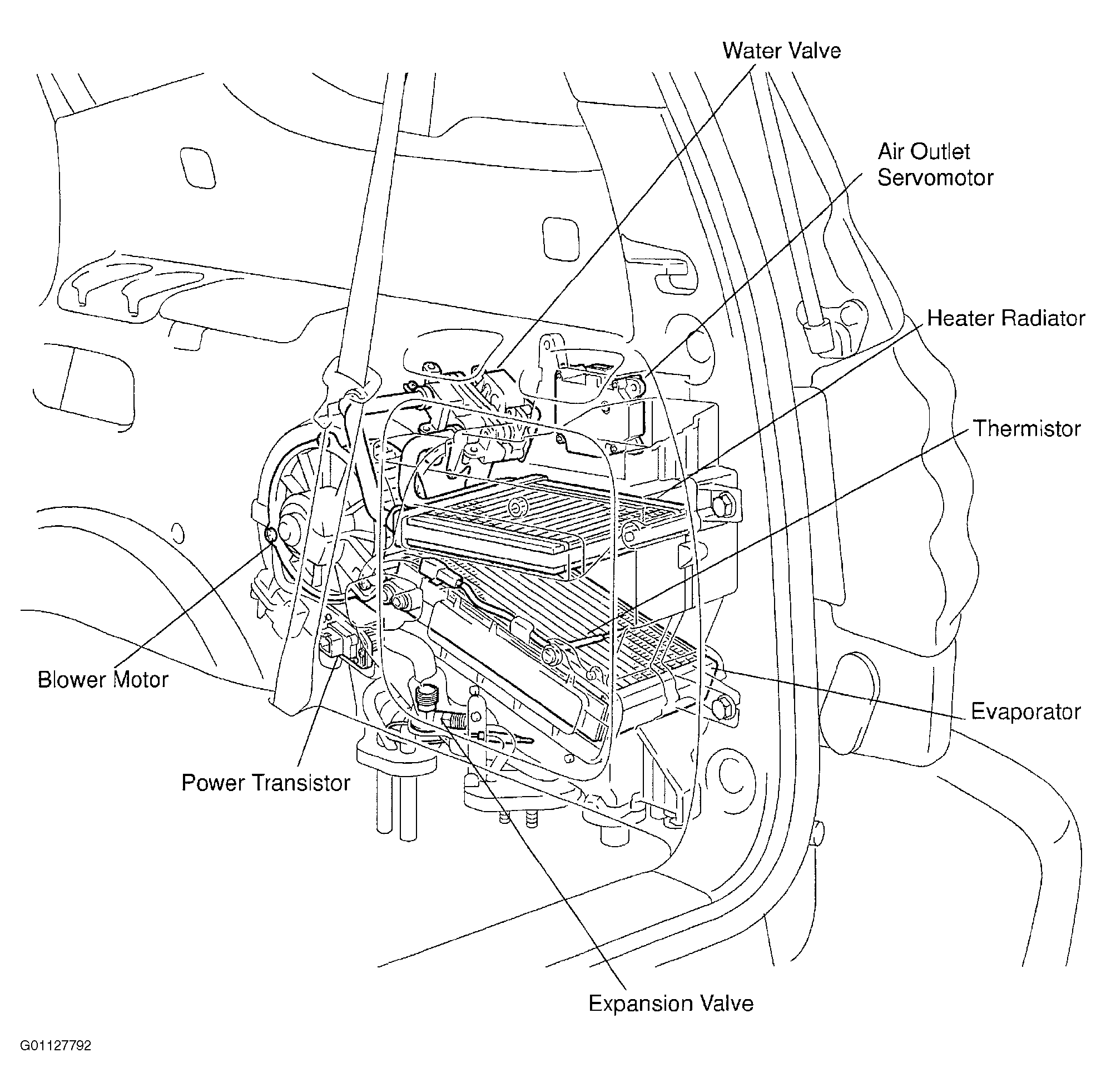 Water Valve

Air Outlet Servomotor

Heater Radiator

Thermistor

Blower Motor

Evaporator

Power Transistor

Expansion Valve

G01127792