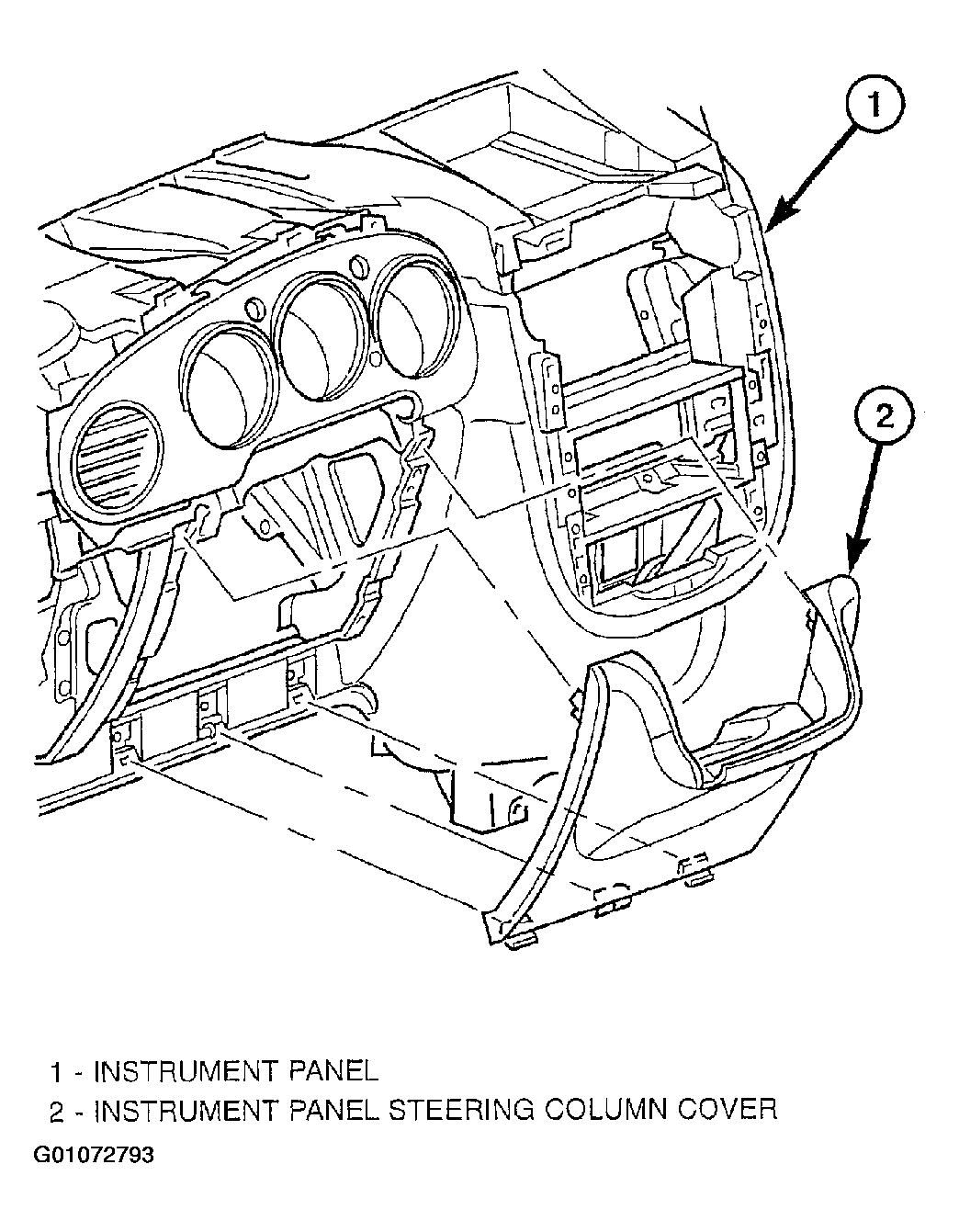 1

2

1 - INSTRUMENT PANEL
2 - INSTRUMENT PANEL STEERING COLUMN COVER

G01072793