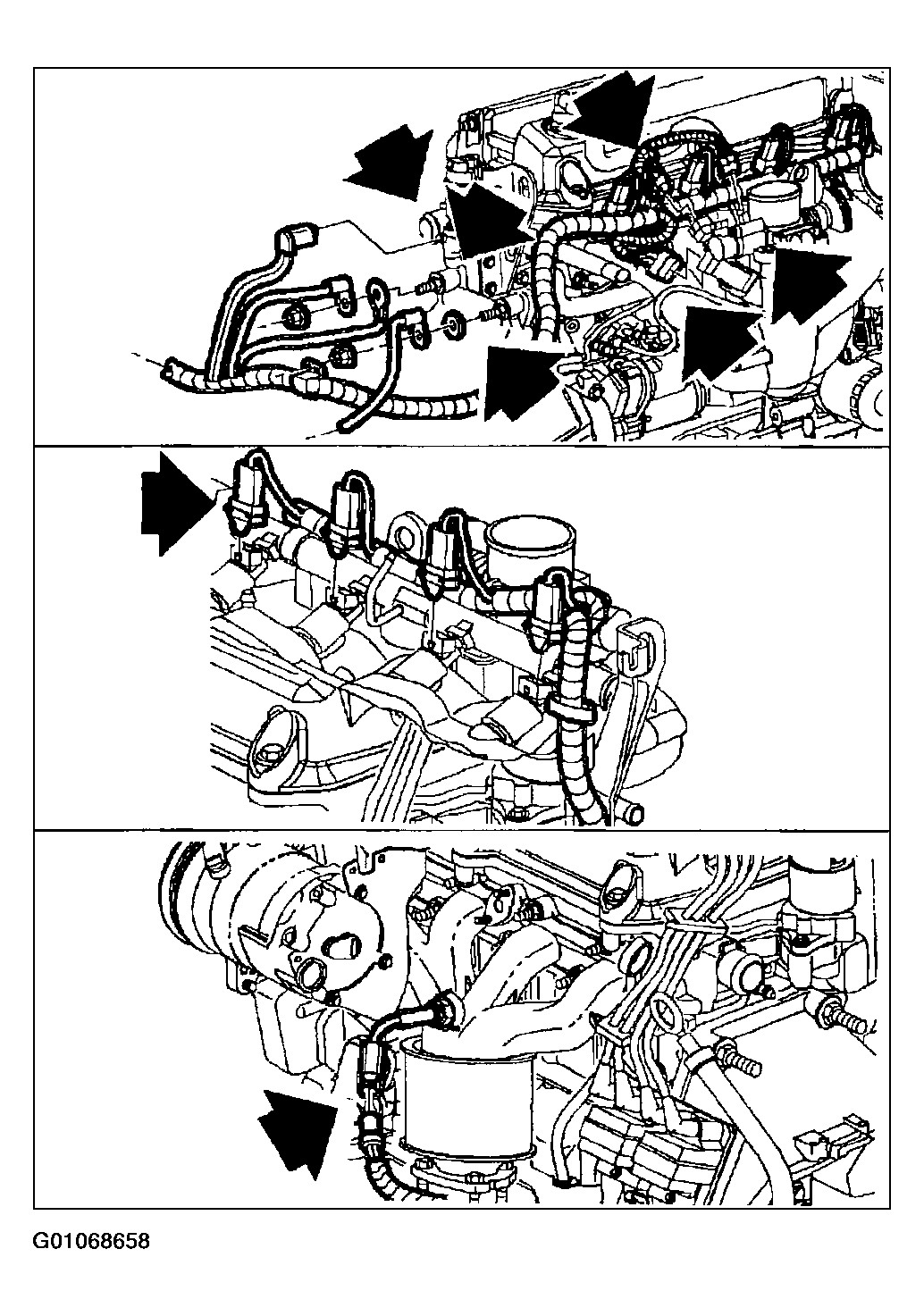 G01068658