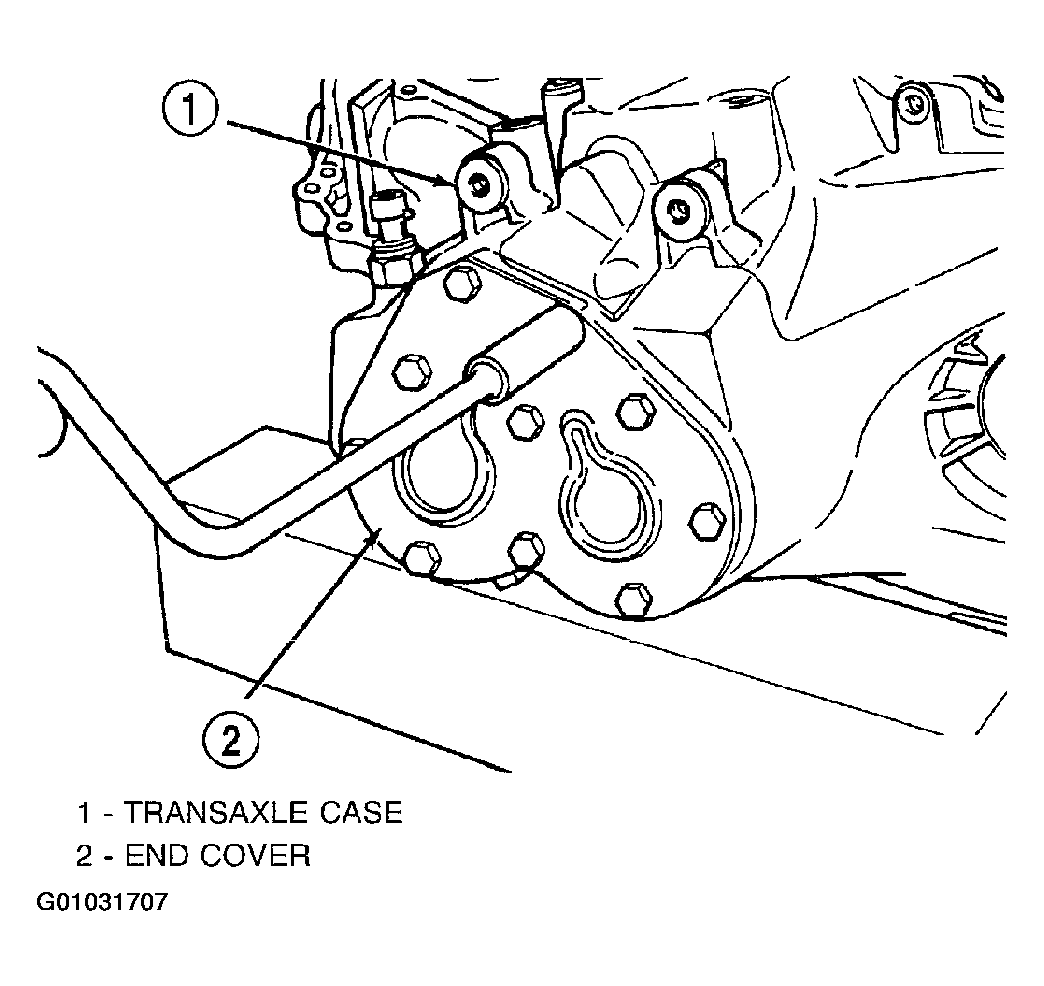 1

2

1 - TRANSAXLE CASE
2 - END COVER

G01031707