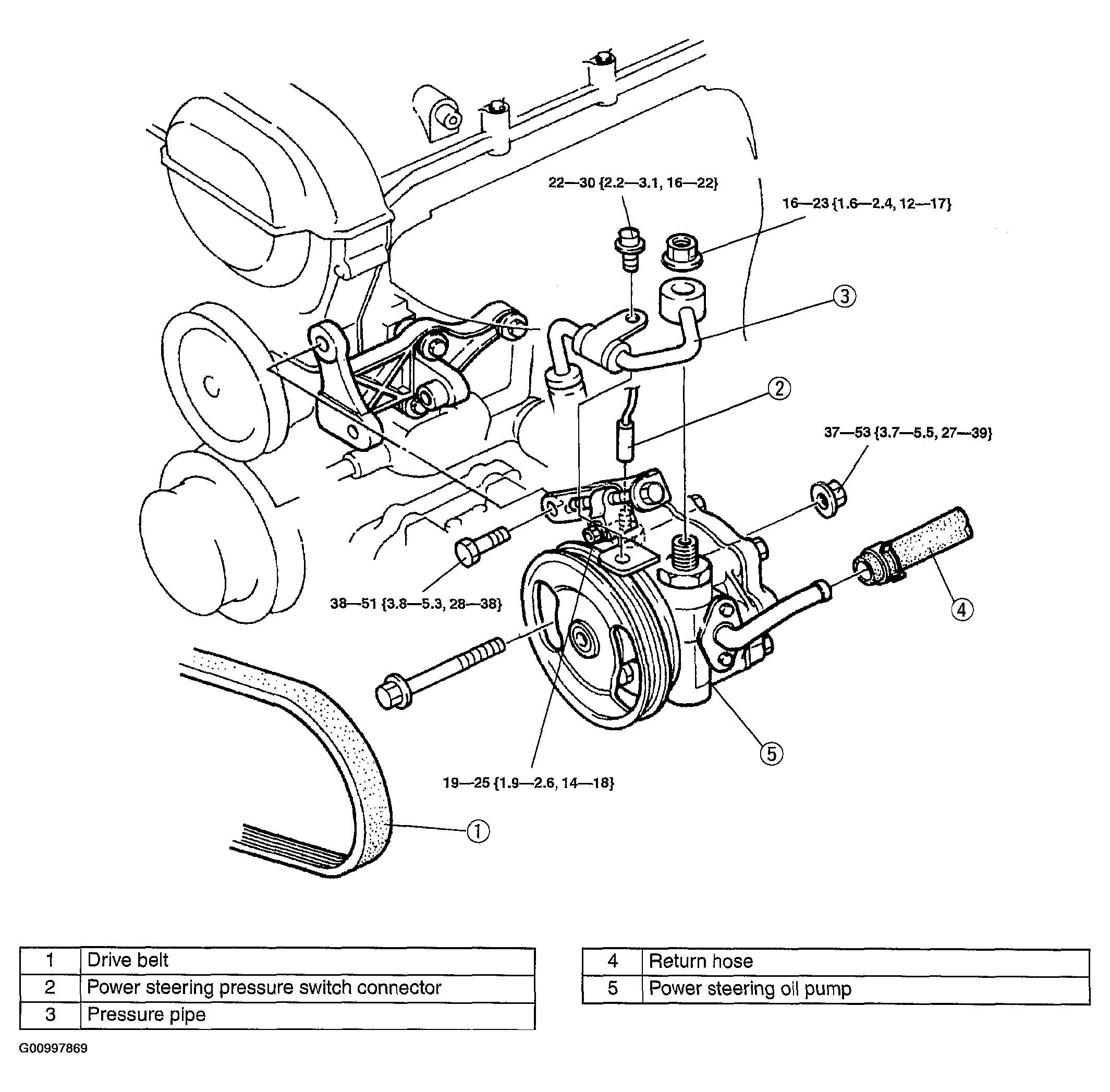 22—30 {2.2—3.1, 16—22}

16—23 {1.6—2.4, 12—17}

3

2

37—53 {3.7—5.5, 27—39}

38—51 {3.8—5.3, 28—38}

4

5

19—25 {1.9—2.6, 14—18}

1

| 1 | Drive belt |
|---|---|
| 2 | Power steering pressure switch connector |
| 3 | Pressure pipe |

| 4 | Return hose |
|---|---|
| 5 | Power steering oil pump |

G00997869