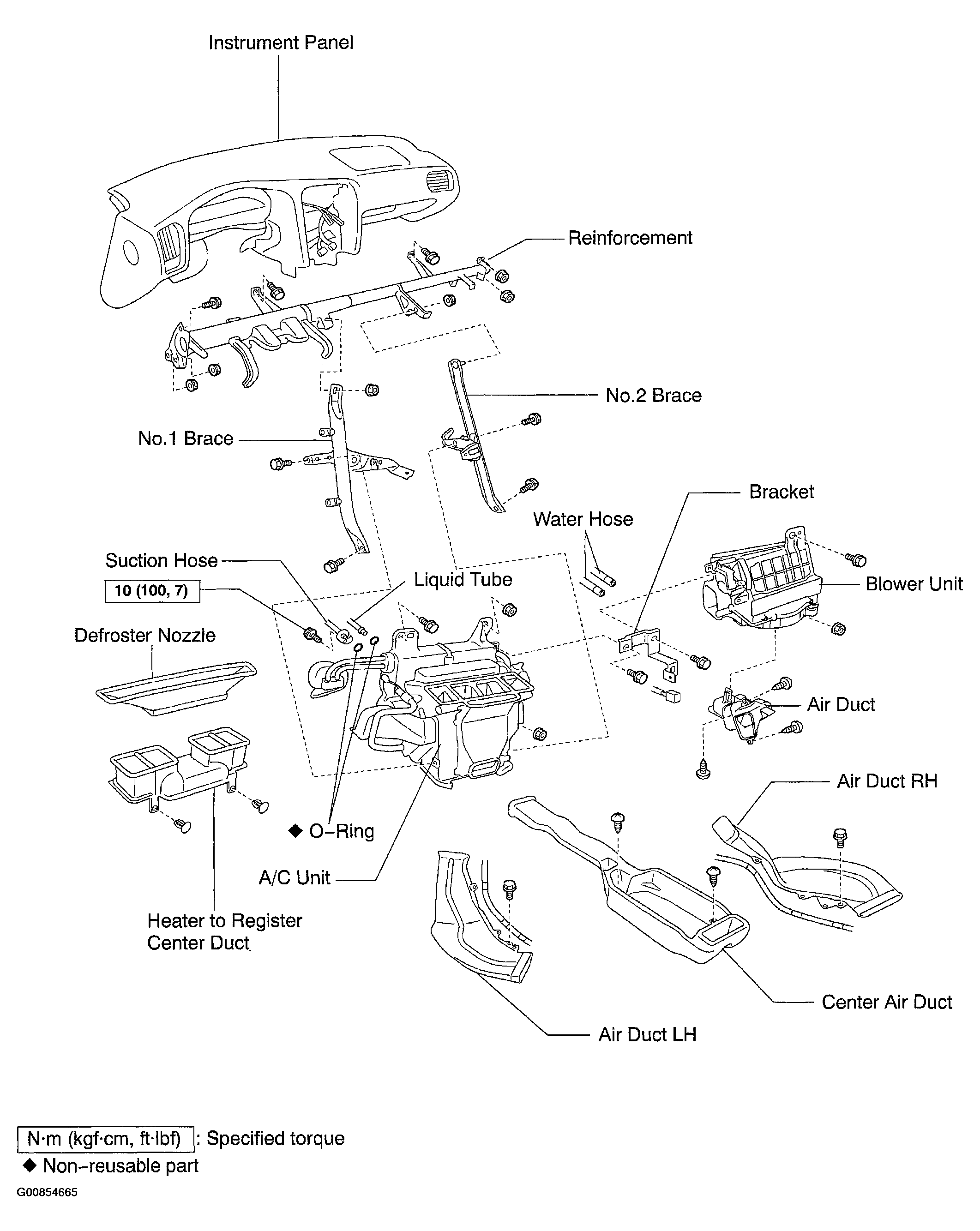 Instrument Panel

Reinforcement

No.2 Brace

No.1 Brace

Bracket

Water Hose

Suction Hose

10 (100, 7)

Liquid Tube

Blower Unit

Defroster Nozzle

Air Duct

Air Duct RH

◆ O–Ring

A/C Unit

Heater to Register Center Duct

Center Air Duct

Air Duct LH

N·m (kgf·cm, ft·lbf) : Specified torque

◆ Non–reusable part

G00854665