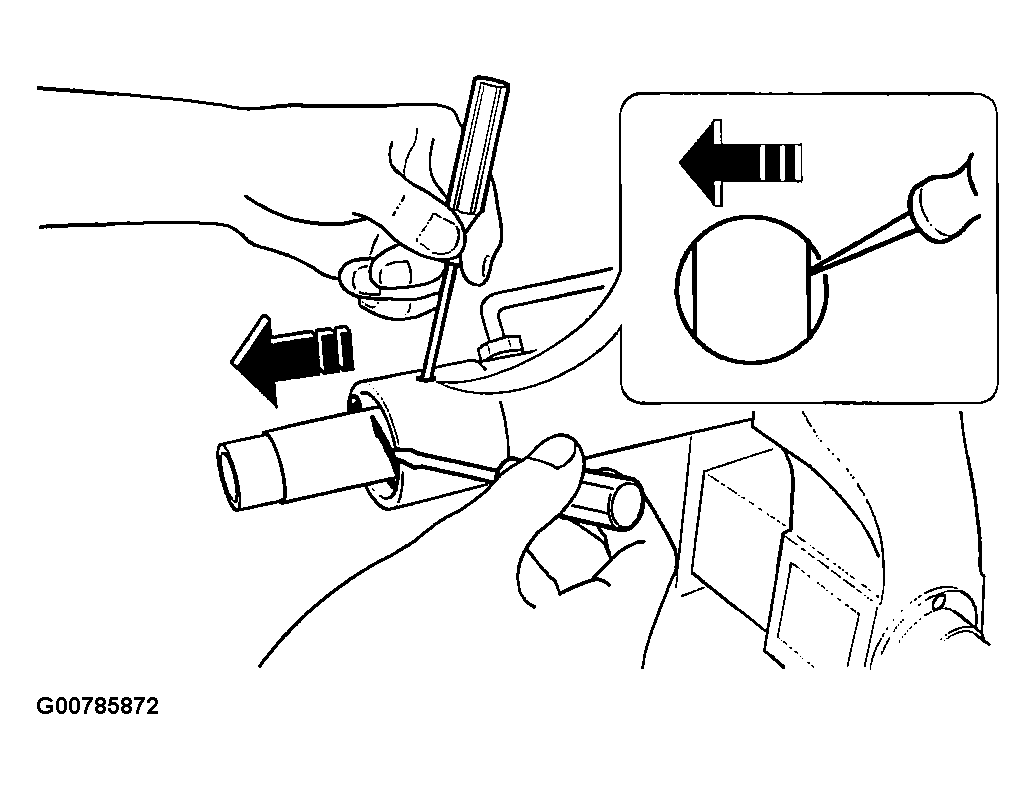 G00785872