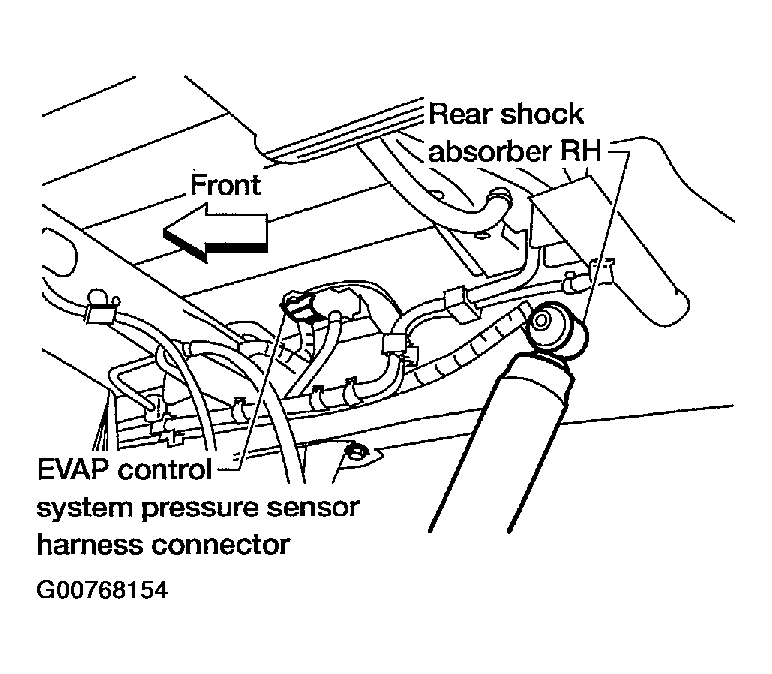 Rear shock absorber RH

Front

EVAP control system pressure sensor harness connector

G00768154