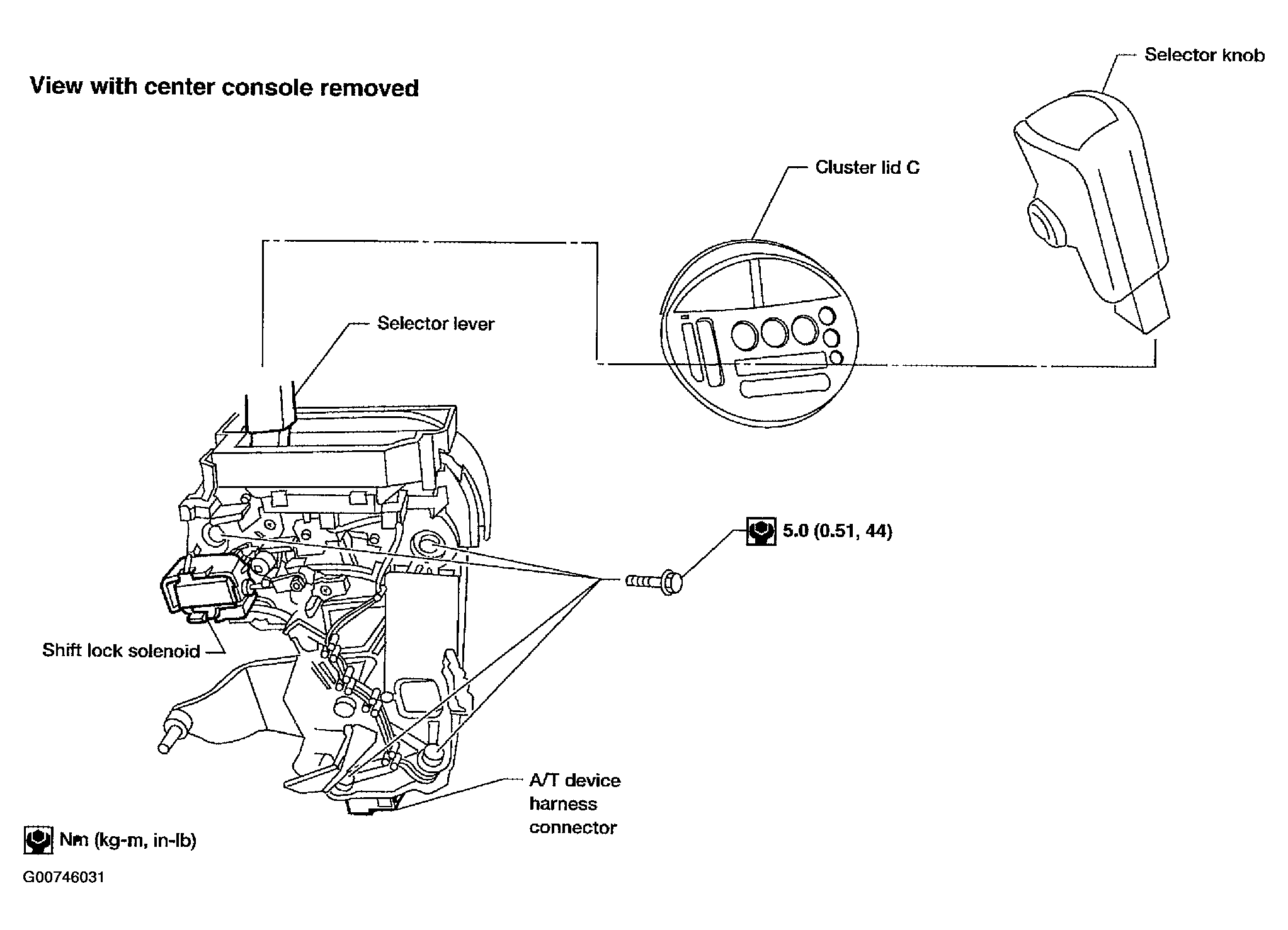 View with center console removed

Selector knob

Cluster lid C

Selector lever

5.0 (0.51, 44)

Shift lock solenoid

A/T device harness connector

Nm (kg-m, in-lb)

G00746031