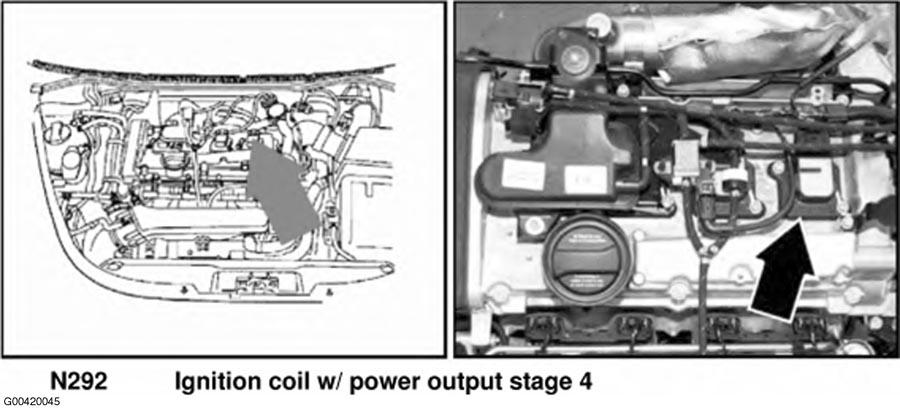 N292 Ignition coil w/ power output stage 4

G00420045