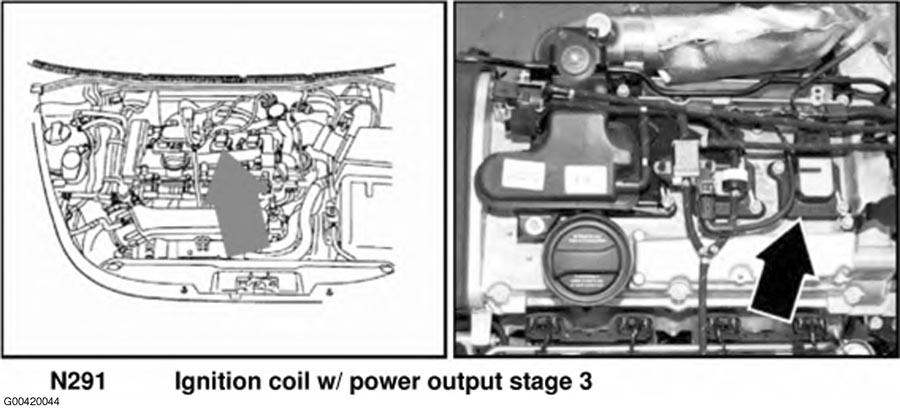 N291 Ignition coil w/ power output stage 3

G00420044